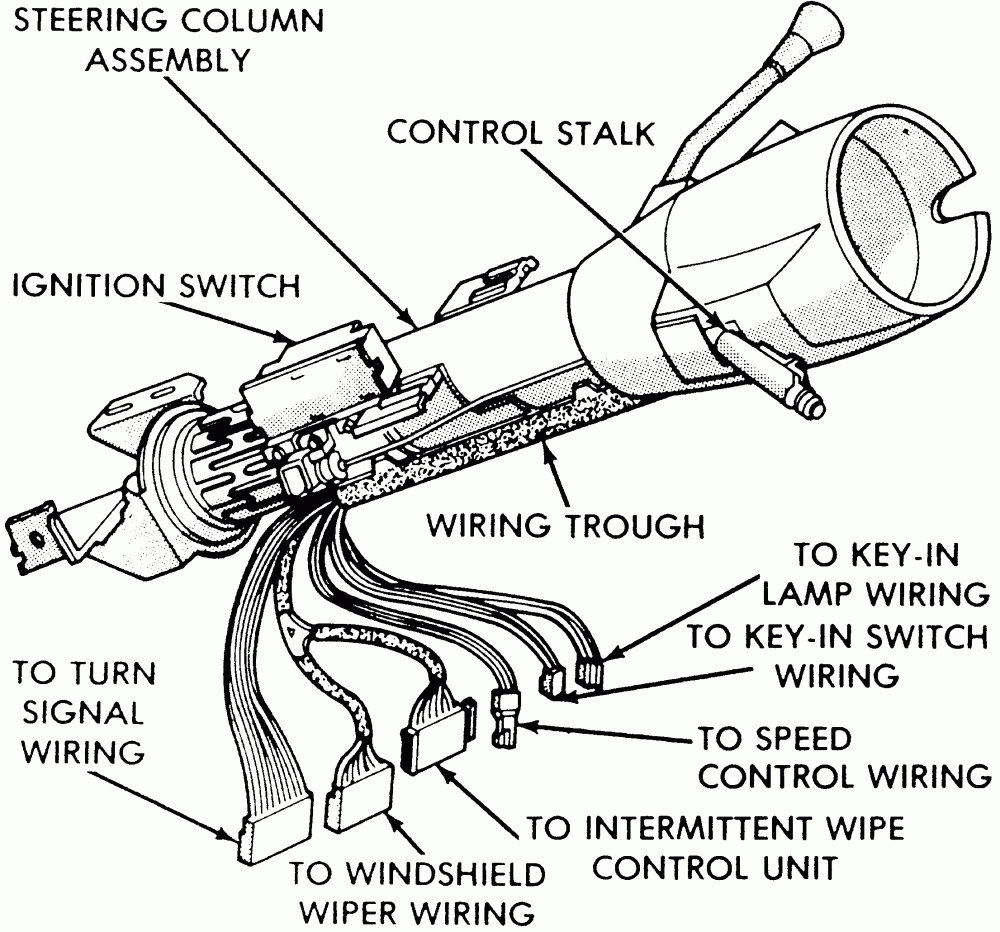 STEERING COLUMN ASSEMBLY

CONTROL STALK

IGNITION SWITCH

WIRING TROUGH

TO KEY-IN LAMP WIRING

TO KEY-IN SWITCH WIRING

TO TURN SIGNAL WIRING

TO SPEED CONTROL WIRING

TO INTERMITTENT WIPE CONTROL UNIT

TO WINDSHIELD WIPER WIRING