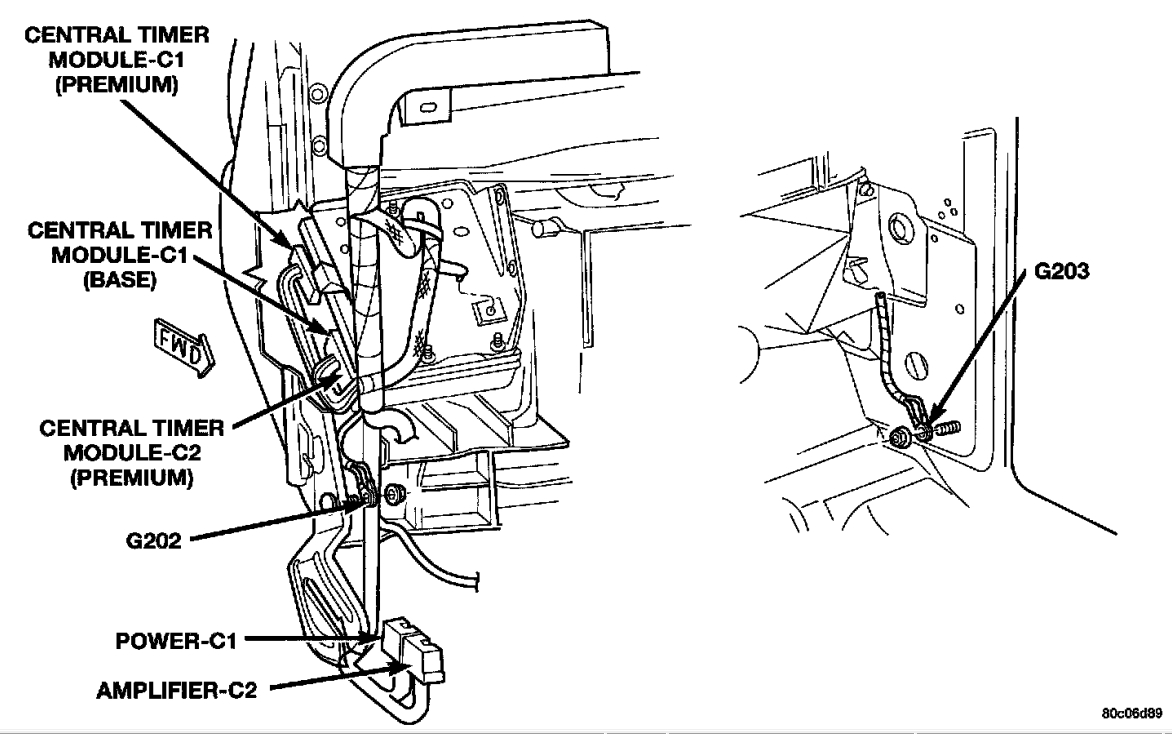 CENTRAL TIMER MODULE-C1 (PREMIUM)

CENTRAL TIMER MODULE-C1 (BASE)

FWD

CENTRAL TIMER MODULE-C2 (PREMIUM)

G202

POWER-C1

AMPLIFIER-C2

G203

80c06d89