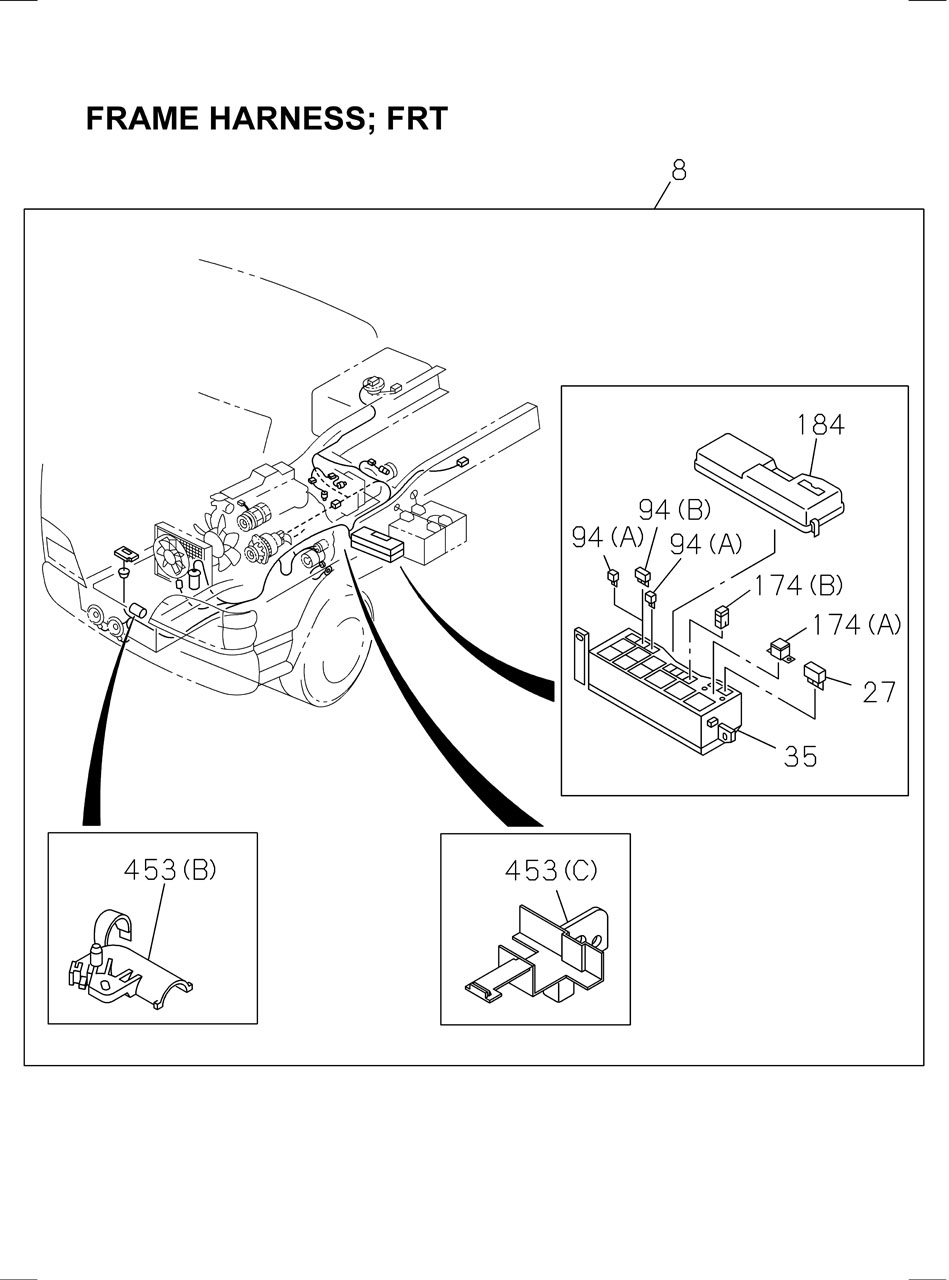 FRAME HARNESS; FRT

8

184

94 (B)

94 (A)

94 (A)

174 (B)

174 (A)

27

35

453 (B)

453 (C)