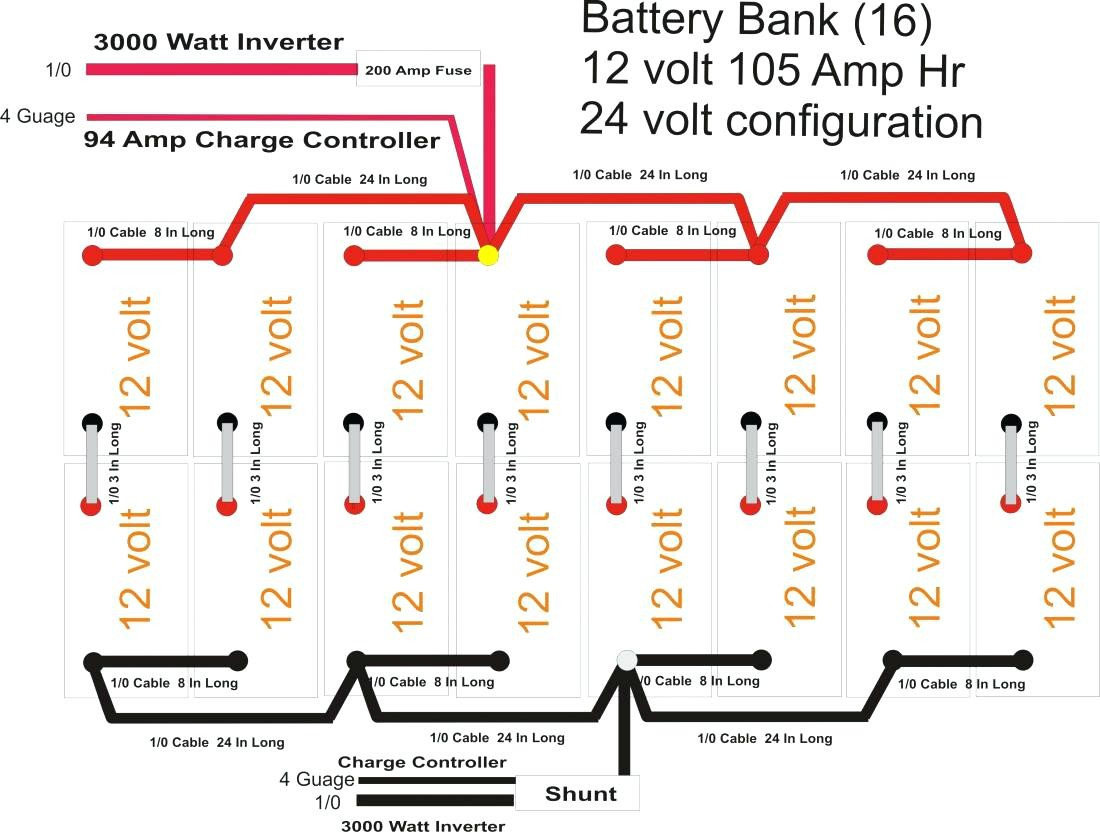 Battery Bank (16)
12 volt 105 Amp Hr
24 volt configuration

3000 Watt Inverter
1/0
200 Amp Fuse
4 Guage
94 Amp Charge Controller

1/0 Cable 24 In Long
1/0 Cable 24 In Long
1/0 Cable 24 In Long

1/0 Cable 8 In Long
1/0 Cable 8 In Long
1/0 Cable 8 In Long
1/0 Cable 8 In Long

12 volt
12 volt
12 volt
12 volt
12 volt
12 volt
12 volt
12 volt

1/0 3 In Long
1/0 3 In Long
1/0 3 In Long
1/0 3 In Long
1/0 3 In Long
1/0 3 In Long
1/0 3 In Long
1/0 3 In Long

12 volt
12 volt
12 volt
12 volt
12 volt
12 volt
12 volt
12 volt

1/0 Cable 8 In Long
1/0 Cable 8 In Long
1/0 Cable 8 In Long
1/0 Cable 8 In Long

1/0 Cable 24 In Long
1/0 Cable 24 In Long
1/0 Cable 24 In Long

Charge Controller
4 Guage
1/0
Shunt
3000 Watt Inverter