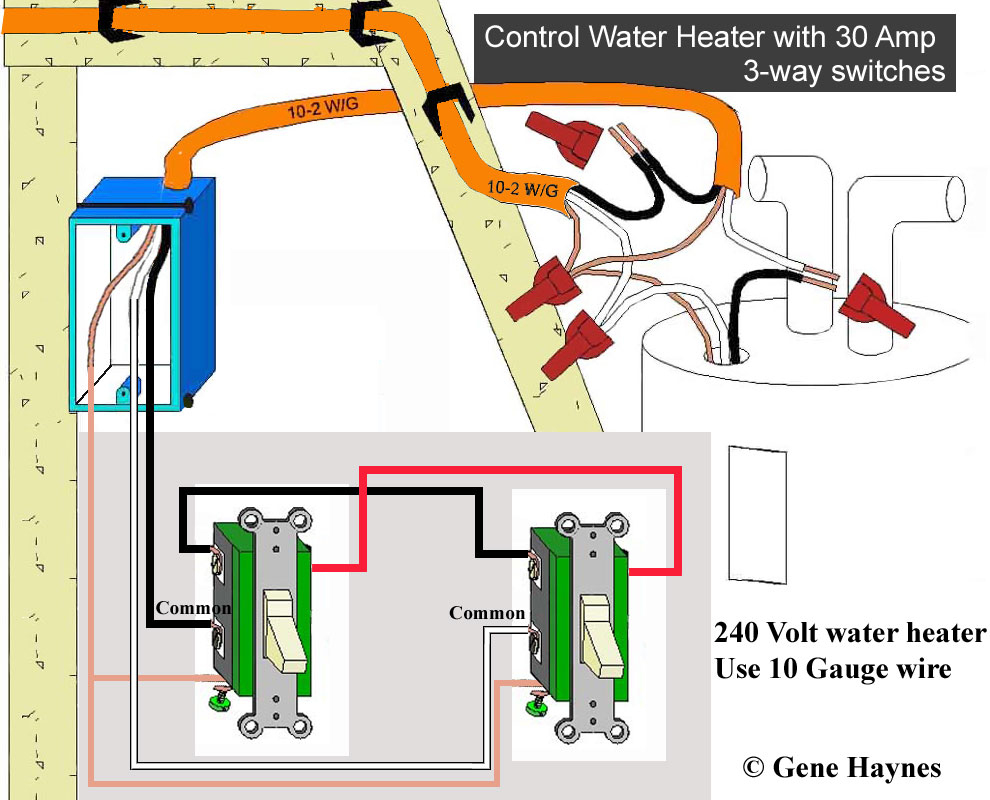 Control Water Heater with 30 Amp
3-way switches

10-2 W/G

10-2 W/G

Common

Common

240 Volt water heater
Use 10 Gauge wire

© Gene Haynes