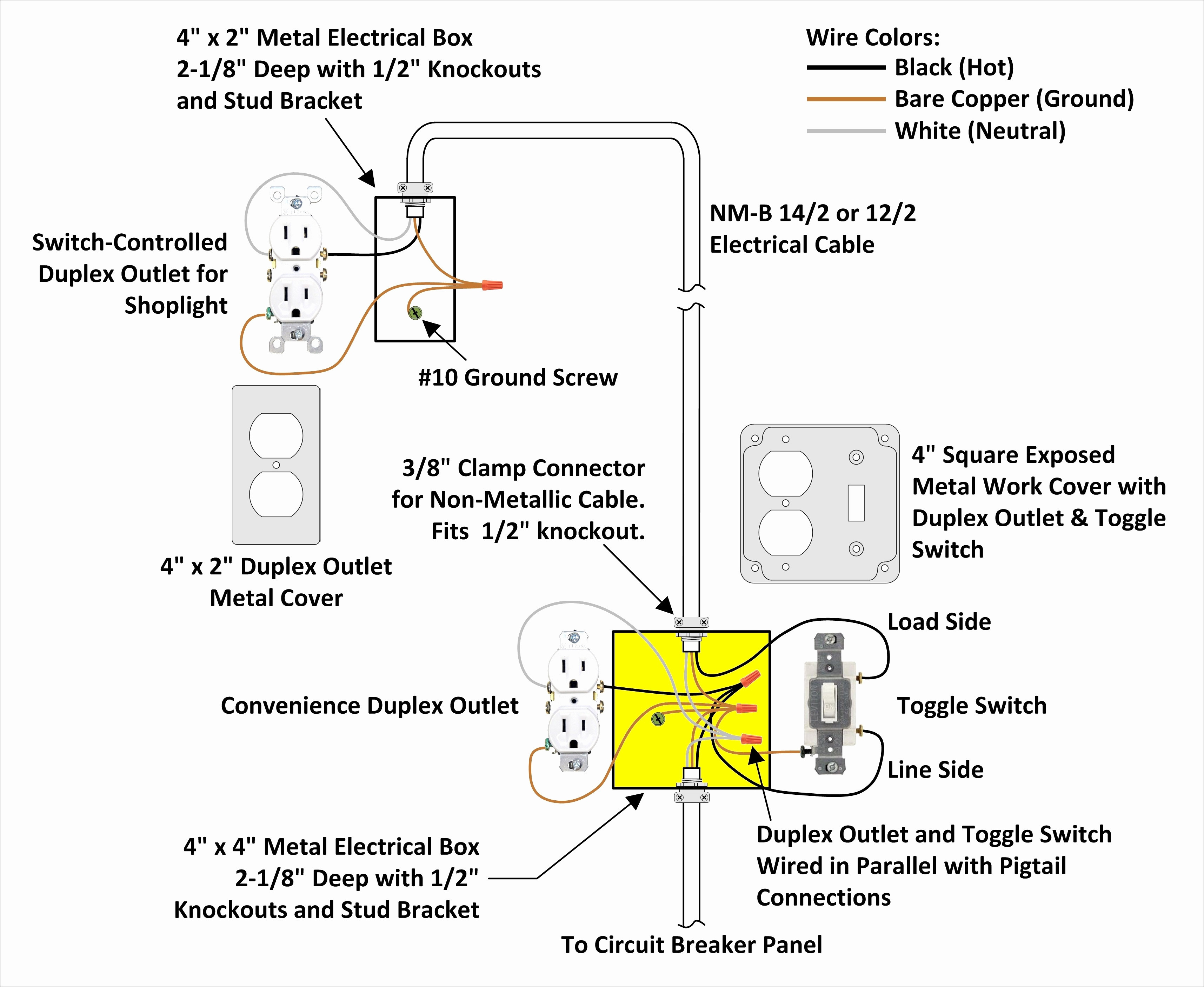 4" x 2" Metal Electrical Box
2-1/8" Deep with 1/2" Knockouts
and Stud Bracket

Wire Colors:
Black (Hot)
Bare Copper (Ground)
White (Neutral)

Switch-Controlled
Duplex Outlet for
Shoplight

NM-B 14/2 or 12/2
Electrical Cable

#10 Ground Screw

3/8" Clamp Connector
for Non-Metallic Cable.
Fits 1/2" knockout.

4" Square Exposed
Metal Work Cover with
Duplex Outlet & Toggle
Switch

4" x 2" Duplex Outlet
Metal Cover

Load Side

Convenience Duplex Outlet

Toggle Switch

Line Side

4" x 4" Metal Electrical Box
2-1/8" Deep with 1/2"
Knockouts and Stud Bracket

Duplex Outlet and Toggle Switch
Wired in Parallel with Pigtail
Connections

To Circuit Breaker Panel