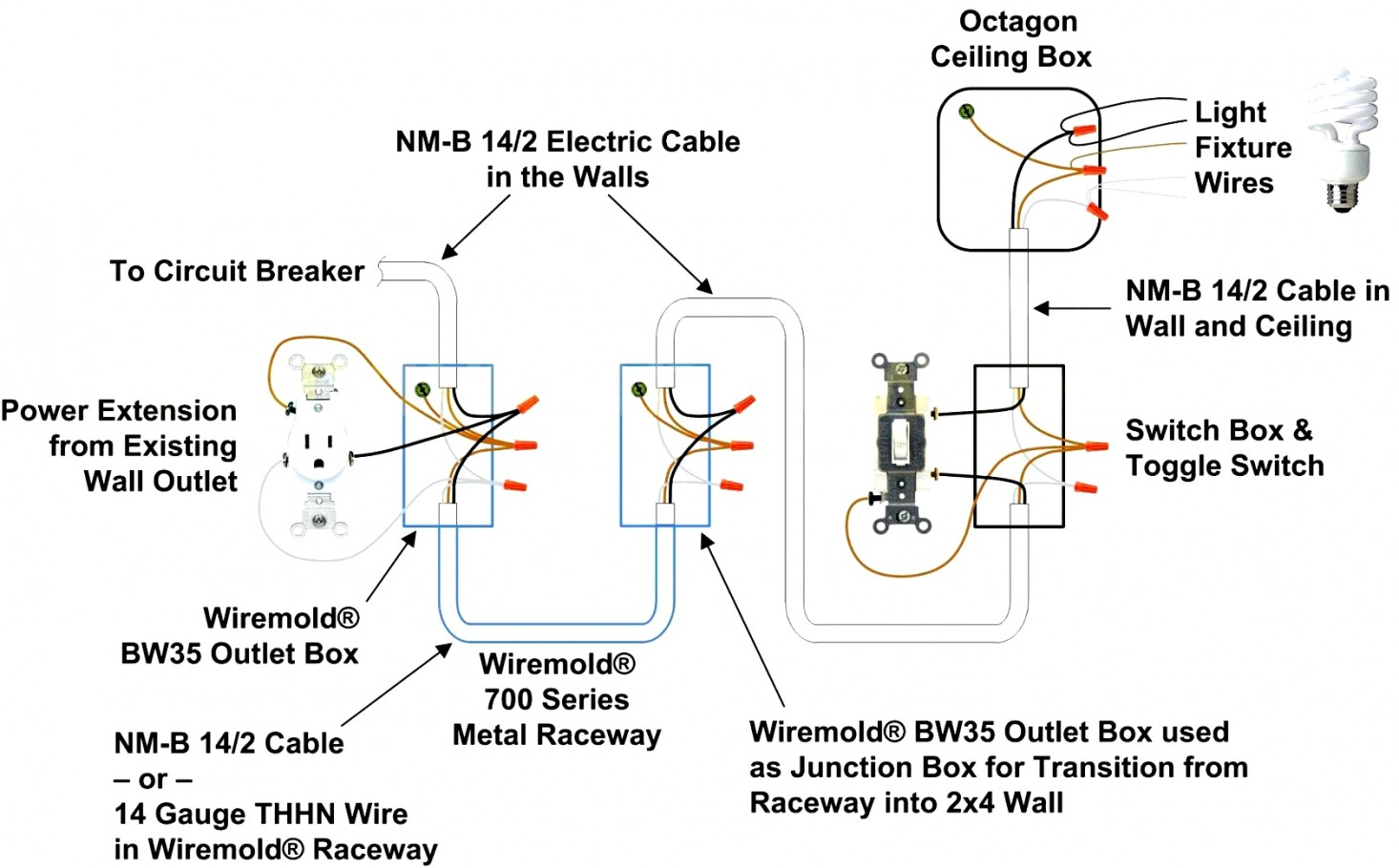 Octagon Ceiling Box

Light Fixture Wires

NM-B 14/2 Electric Cable in the Walls

To Circuit Breaker

NM-B 14/2 Cable in Wall and Ceiling

Power Extension from Existing Wall Outlet

Switch Box & Toggle Switch

Wiremold® BW35 Outlet Box

Wiremold® 700 Series Metal Raceway

NM-B 14/2 Cable
– or –
14 Gauge THHN Wire in Wiremold® Raceway

Wiremold® BW35 Outlet Box used as Junction Box for Transition from Raceway into 2x4 Wall