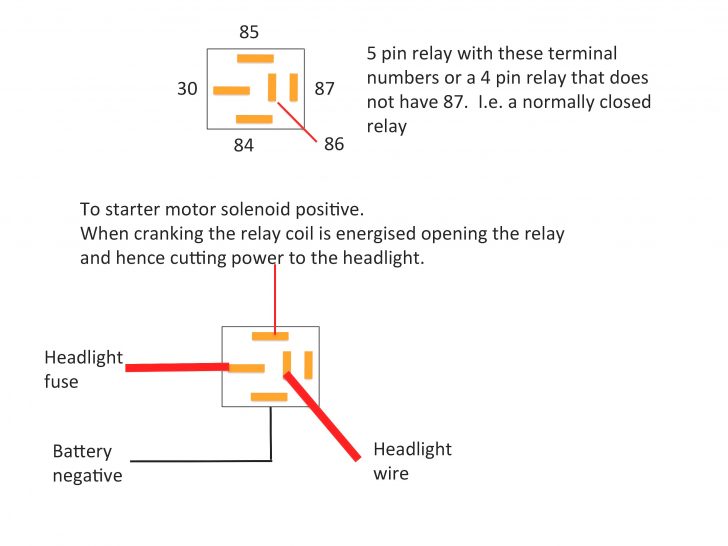 85

30

87

84

86

5 pin relay with these terminal numbers or a 4 pin relay that does not have 87. I.e. a normally closed relay

To starter motor solenoid positive.
When cranking the relay coil is energised opening the relay and hence cutting power to the headlight.

Headlight fuse

Battery negative

Headlight wire