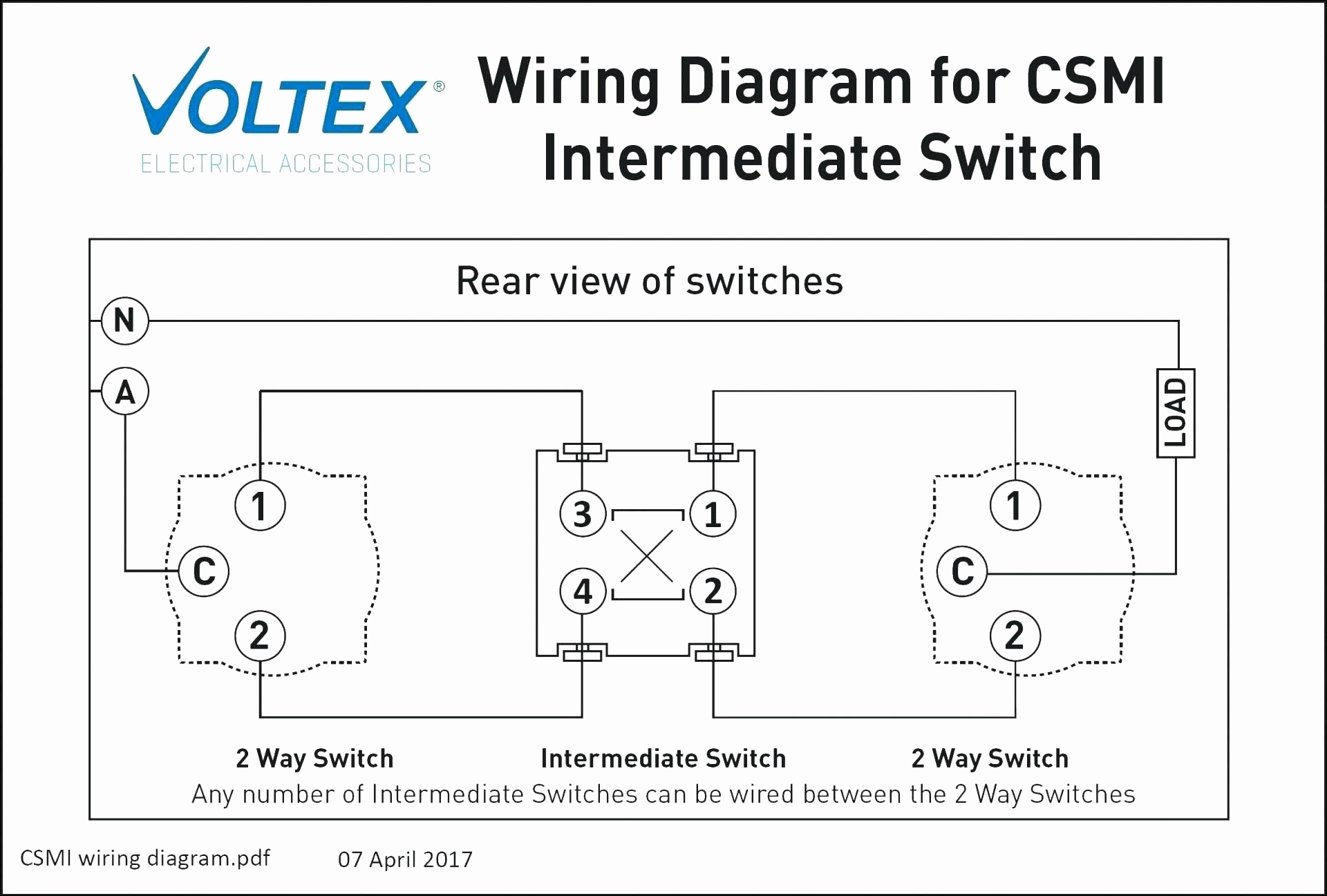 VOLTEX®
ELECTRICAL ACCESSORIES

Wiring Diagram for CSMI Intermediate Switch

Rear view of switches

N
A
LOAD

1
C
2

3
1
4
2

1
C
2

2 Way Switch
Intermediate Switch
2 Way Switch

Any number of Intermediate Switches can be wired between the 2 Way Switches

CSMI wiring diagram.pdf 07 April 2017