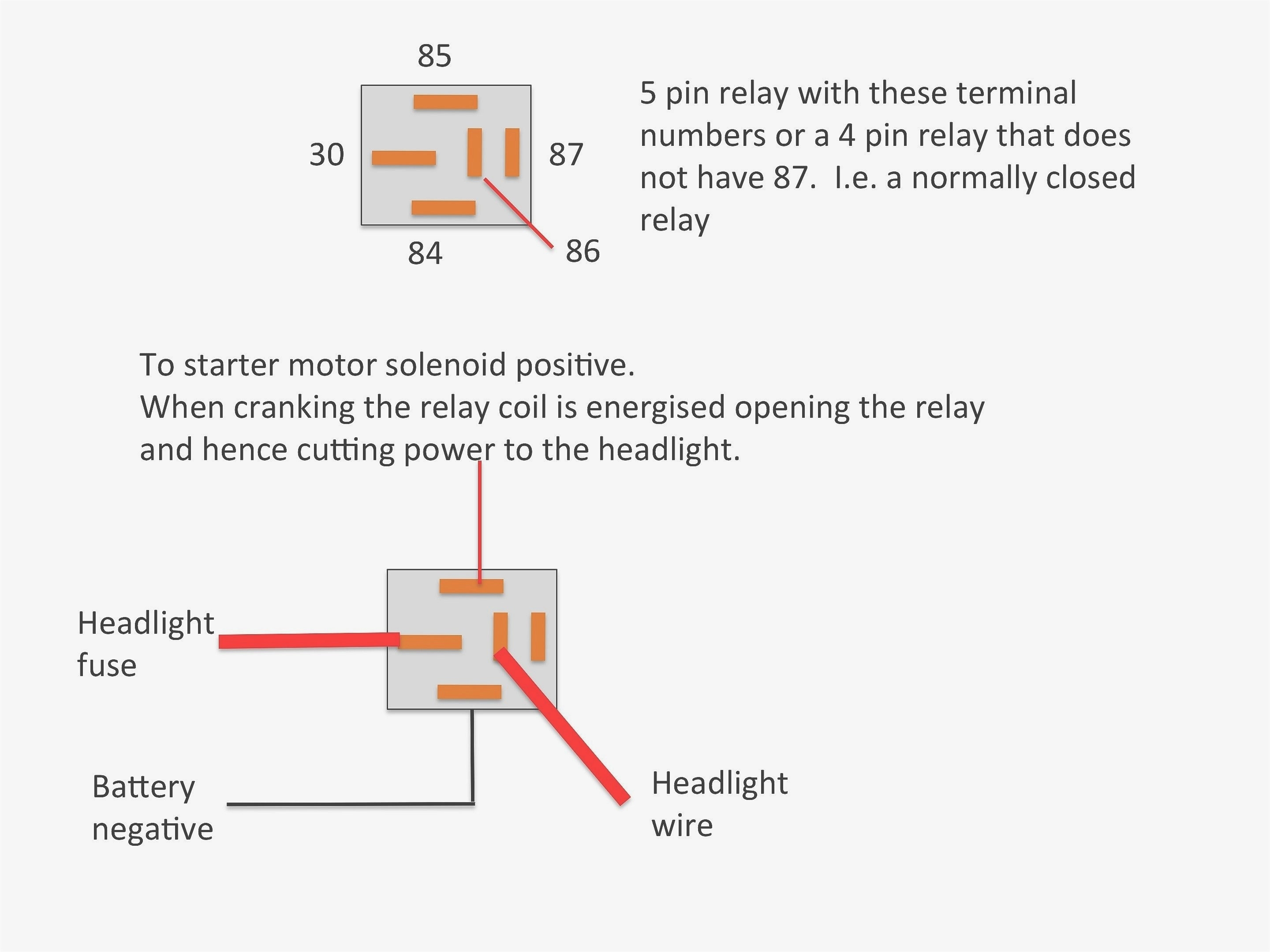 85

30

87

84

86

5 pin relay with these terminal numbers or a 4 pin relay that does not have 87. I.e. a normally closed relay

To starter motor solenoid positive.
When cranking the relay coil is energised opening the relay and hence cutting power to the headlight.

Headlight fuse

Battery negative

Headlight wire