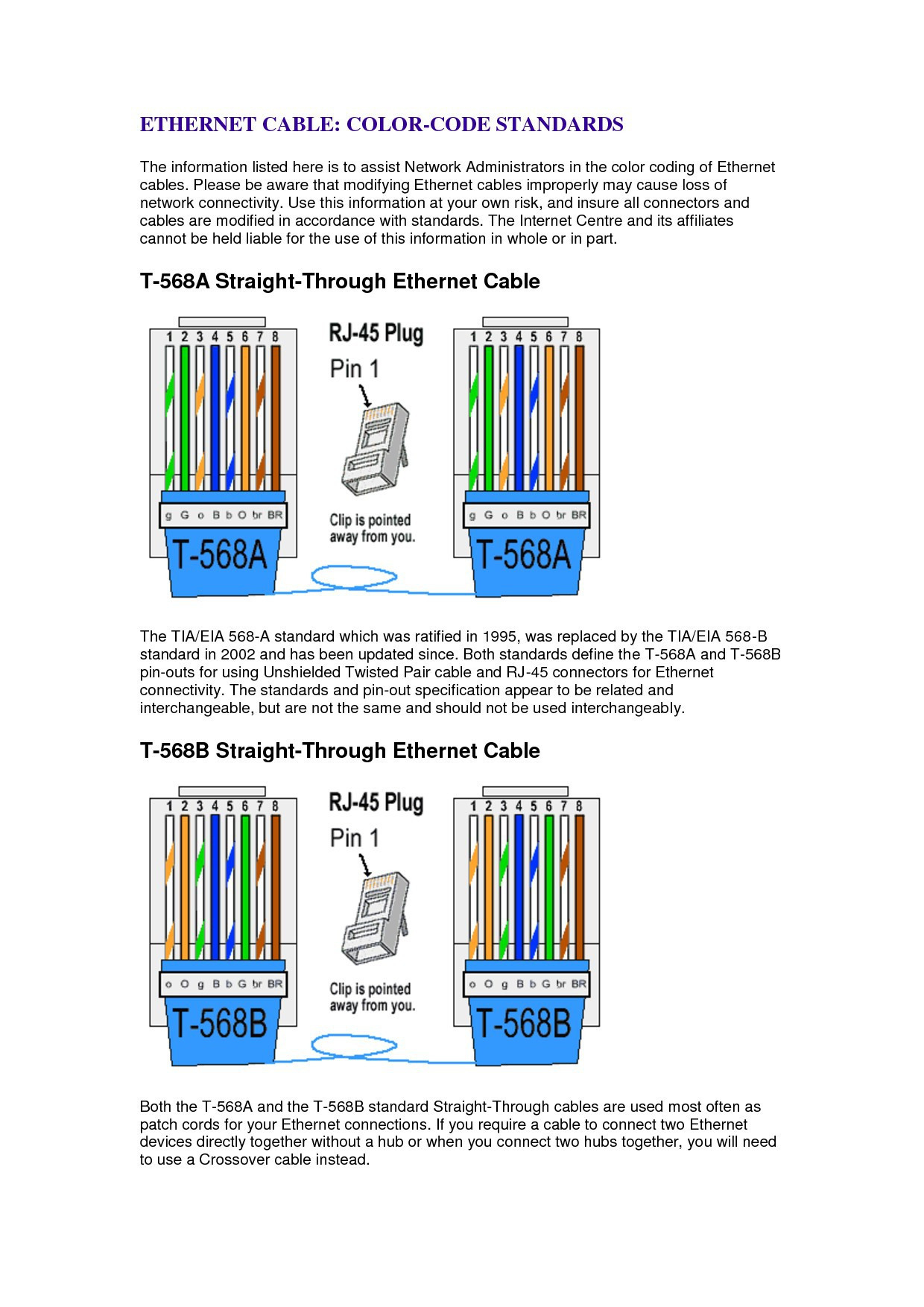 ETHERNET CABLE: COLOR-CODE STANDARDS

The information listed here is to assist Network Administrators in the color coding of Ethernet cables. Please be aware that modifying Ethernet cables improperly may cause loss of network connectivity. Use this information at your own risk, and insure all connectors and cables are modified in accordance with standards. The Internet Centre and its affiliates cannot be held liable for the use of this information in whole or in part.

T-568A Straight-Through Ethernet Cable

1 2 3 4 5 6 7 8
g G o B b O br BR
T-568A

RJ-45 Plug
Pin 1
Clip is pointed away from you.

1 2 3 4 5 6 7 8
g G o B b O br BR
T-568A

The TIA/EIA 568-A standard which was ratified in 1995, was replaced by the TIA/EIA 568-B standard in 2002 and has been updated since. Both standards define the T-568A and T-568B pin-outs for using Unshielded Twisted Pair cable and RJ-45 connectors for Ethernet connectivity. The standards and pin-out specification appear to be related and interchangeable, but are not the same and should not be used interchangeably.

T-568B Straight-Through Ethernet Cable

1 2 3 4 5 6 7 8
o O g B b G br BR
T-568B

RJ-45 Plug
Pin 1
Clip is pointed away from you.

1 2 3 4 5 6 7 8
o O g B b G br BR
T-568B

Both the T-568A and the T-568B standard Straight-Through cables are used most often as patch cords for your Ethernet connections. If you require a cable to connect two Ethernet devices directly together without a hub or when you connect two hubs together, you will need to use a Crossover cable instead.