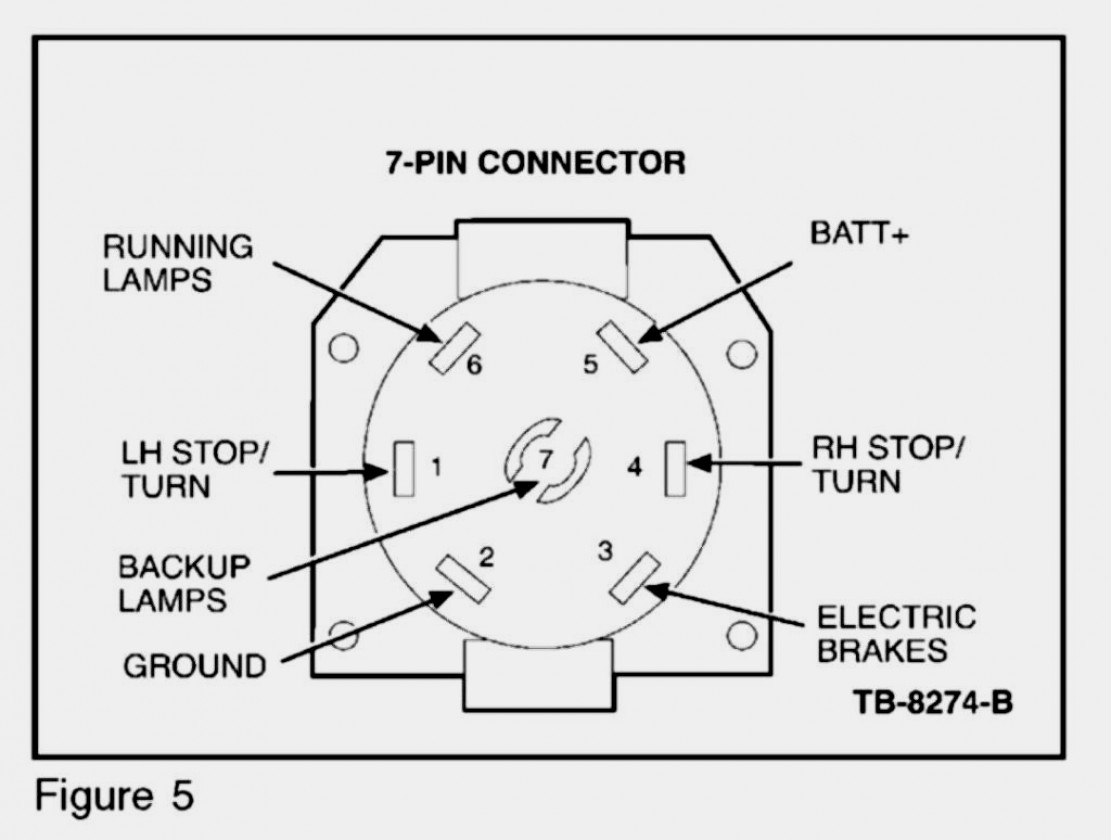 7-PIN CONNECTOR

RUNNING LAMPS

BATT+

6

5

LH STOP/ TURN

1

7

4

RH STOP/ TURN

BACKUP LAMPS

2

3

GROUND

ELECTRIC BRAKES

TB-8274-B

Figure 5