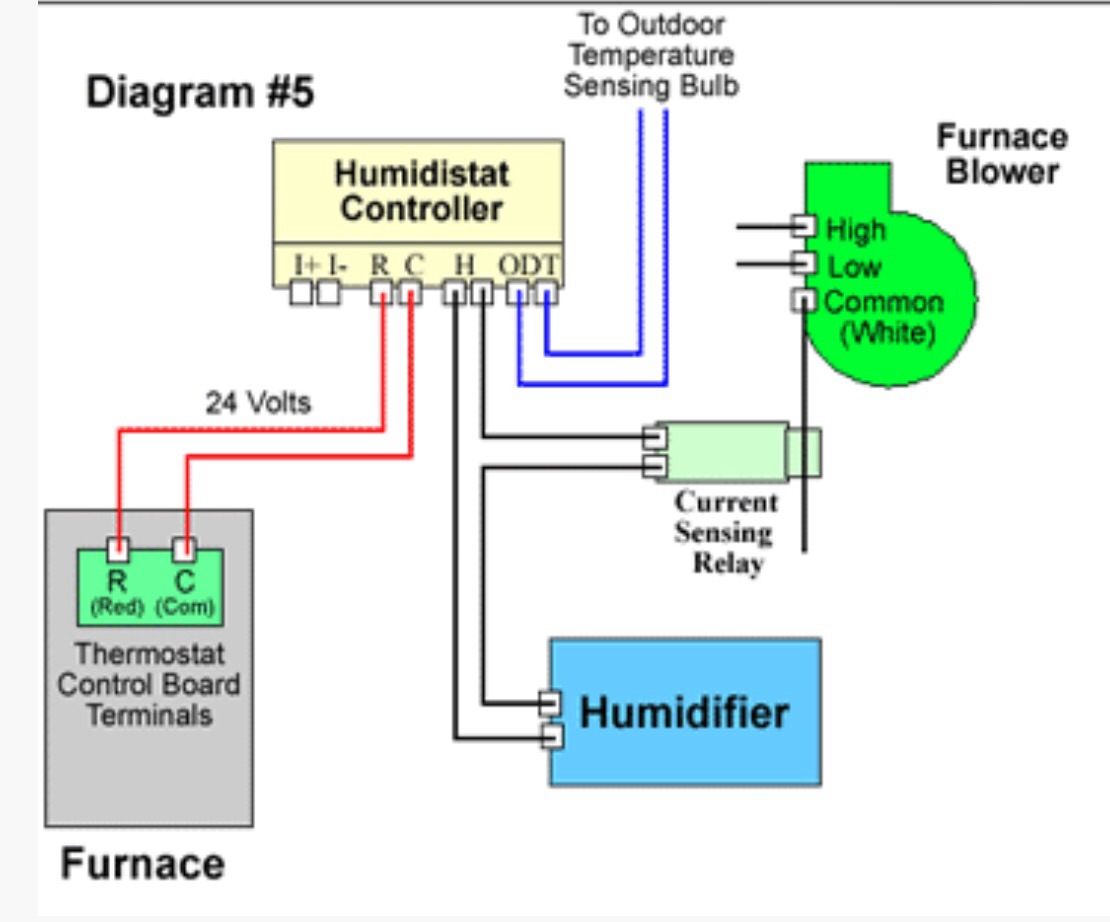 To Outdoor Temperature Sensing Bulb

Diagram #5

Humidistat Controller

I+ I- R C H ODT

Furnace Blower

High
Low
Common (White)

24 Volts

Current Sensing Relay

R (Red) C (Com)

Thermostat Control Board Terminals

Humidifier

Furnace