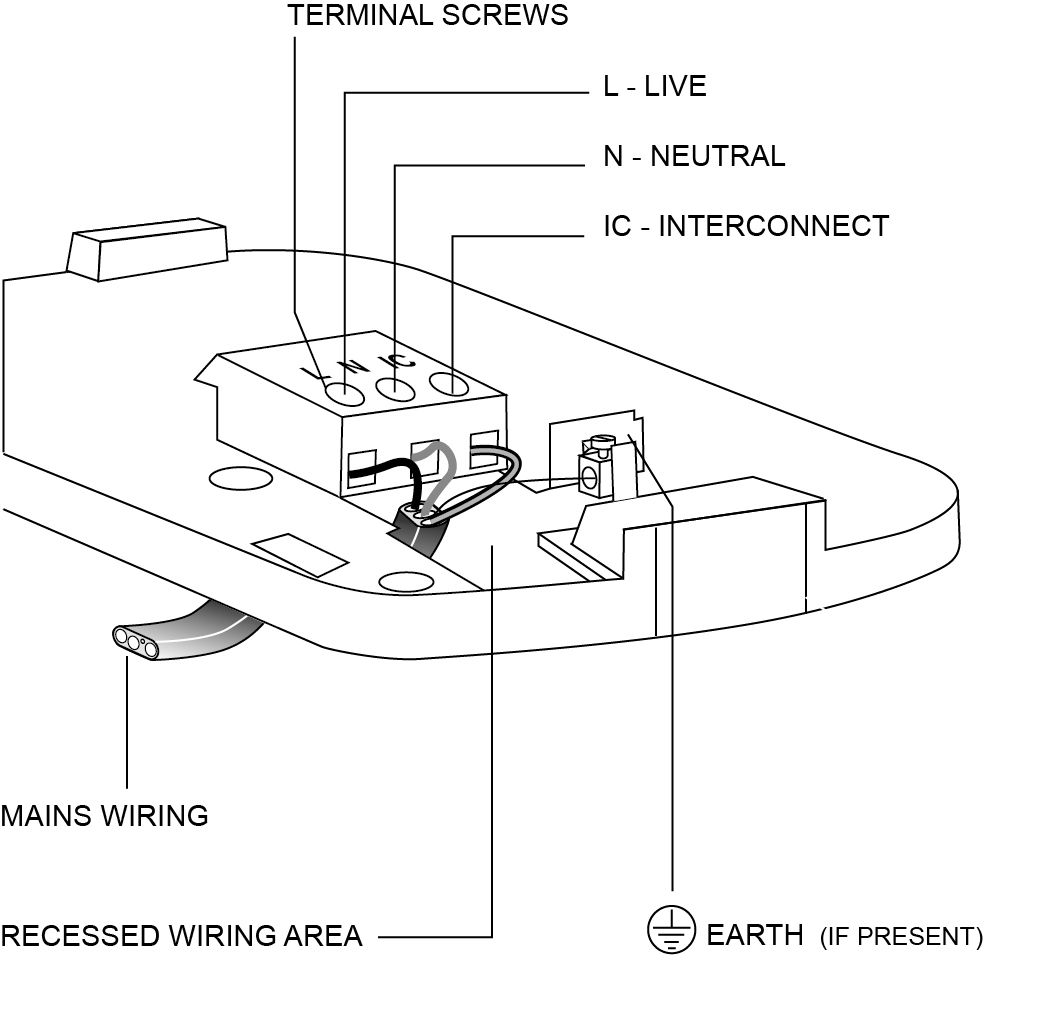 TERMINAL SCREWS

L - LIVE

N - NEUTRAL

IC - INTERCONNECT

L N IC

MAINS WIRING

RECESSED WIRING AREA

EARTH (IF PRESENT)