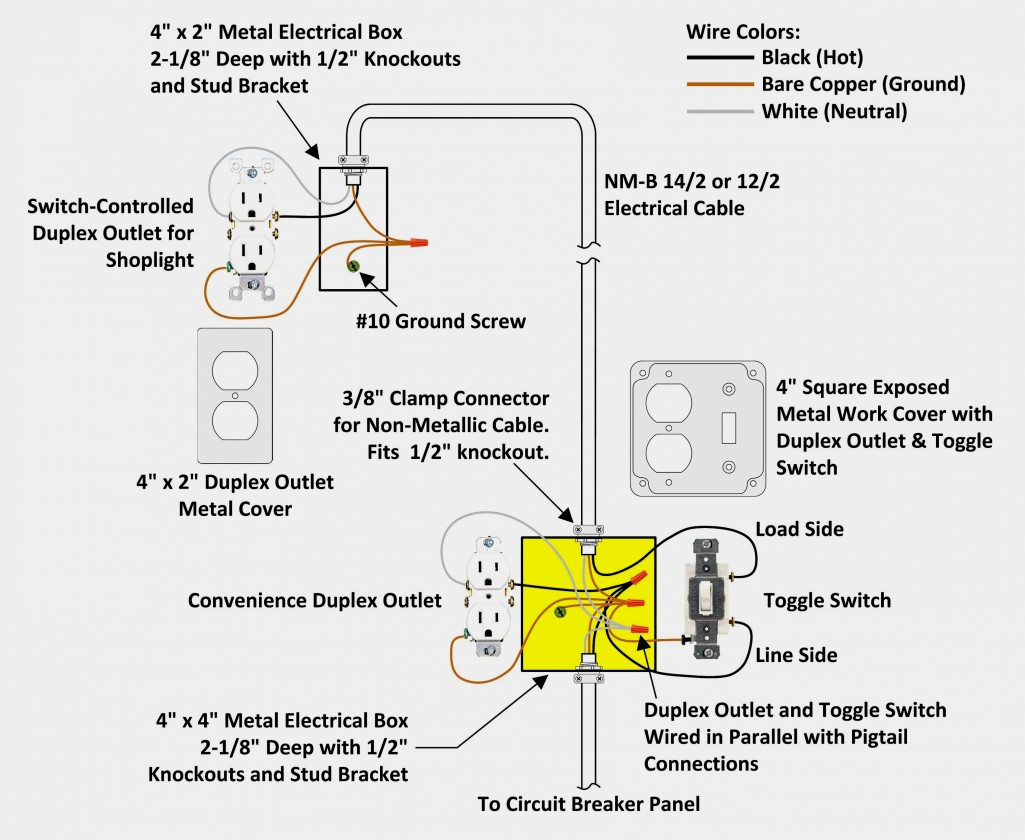 4" x 2" Metal Electrical Box
2-1/8" Deep with 1/2" Knockouts
and Stud Bracket

Wire Colors:
Black (Hot)
Bare Copper (Ground)
White (Neutral)

Switch-Controlled
Duplex Outlet for
Shoplight

NM-B 14/2 or 12/2
Electrical Cable

#10 Ground Screw

3/8" Clamp Connector
for Non-Metallic Cable.
Fits 1/2" knockout.

4" Square Exposed
Metal Work Cover with
Duplex Outlet & Toggle
Switch

4" x 2" Duplex Outlet
Metal Cover

Load Side

Convenience Duplex Outlet

Toggle Switch

Line Side

4" x 4" Metal Electrical Box
2-1/8" Deep with 1/2"
Knockouts and Stud Bracket

Duplex Outlet and Toggle Switch
Wired in Parallel with Pigtail
Connections

To Circuit Breaker Panel