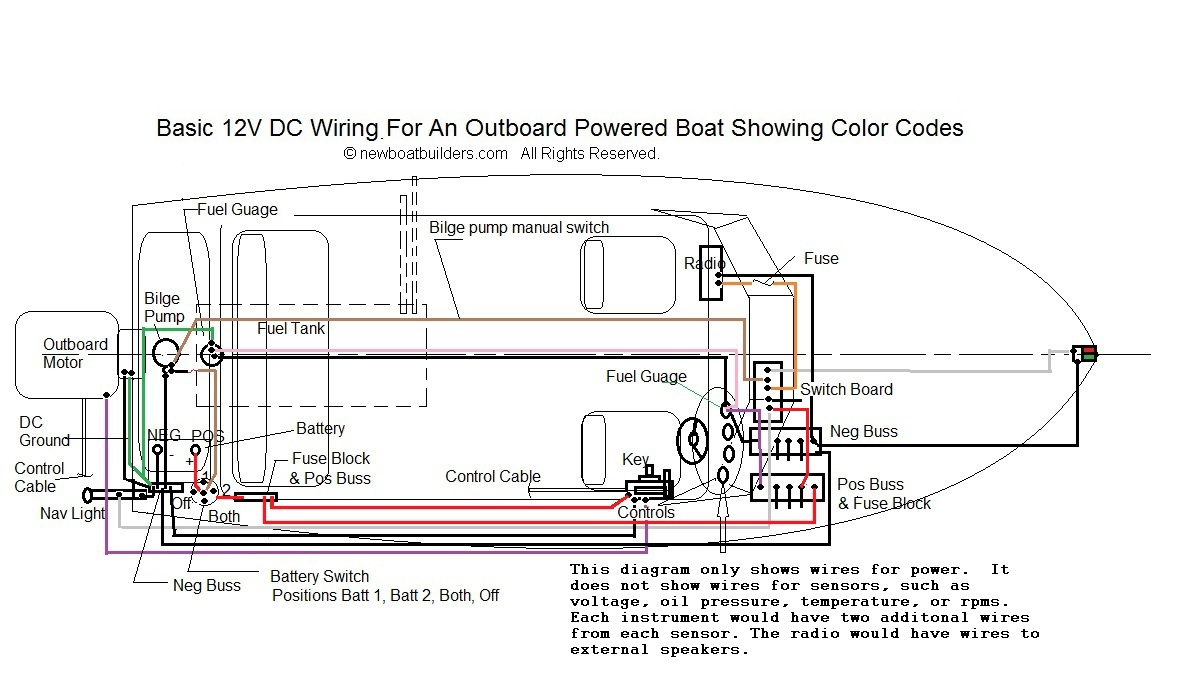 Basic 12V DC Wiring For An Outboard Powered Boat Showing Color Codes
© newboatbuilders.com All Rights Reserved.

Fuel Guage
Bilge pump manual switch
Radio
Fuse
Bilge Pump
Fuel Tank
Outboard Motor
Fuel Guage
Switch Board
DC Ground
NEG POS
- +
Battery
Neg Buss
Control Cable
Fuse Block & Pos Buss
Control Cable
Key
Pos Buss & Fuse Block
Nav Light
1 2
Off
Both
Controls
Neg Buss
Battery Switch Positions Batt 1, Batt 2, Both, Off

This diagram only shows wires for power. It does not show wires for sensors, such as voltage, oil pressure, temperature, or rpms. Each instrument would have two additonal wires from each sensor. The radio would have wires to external speakers.