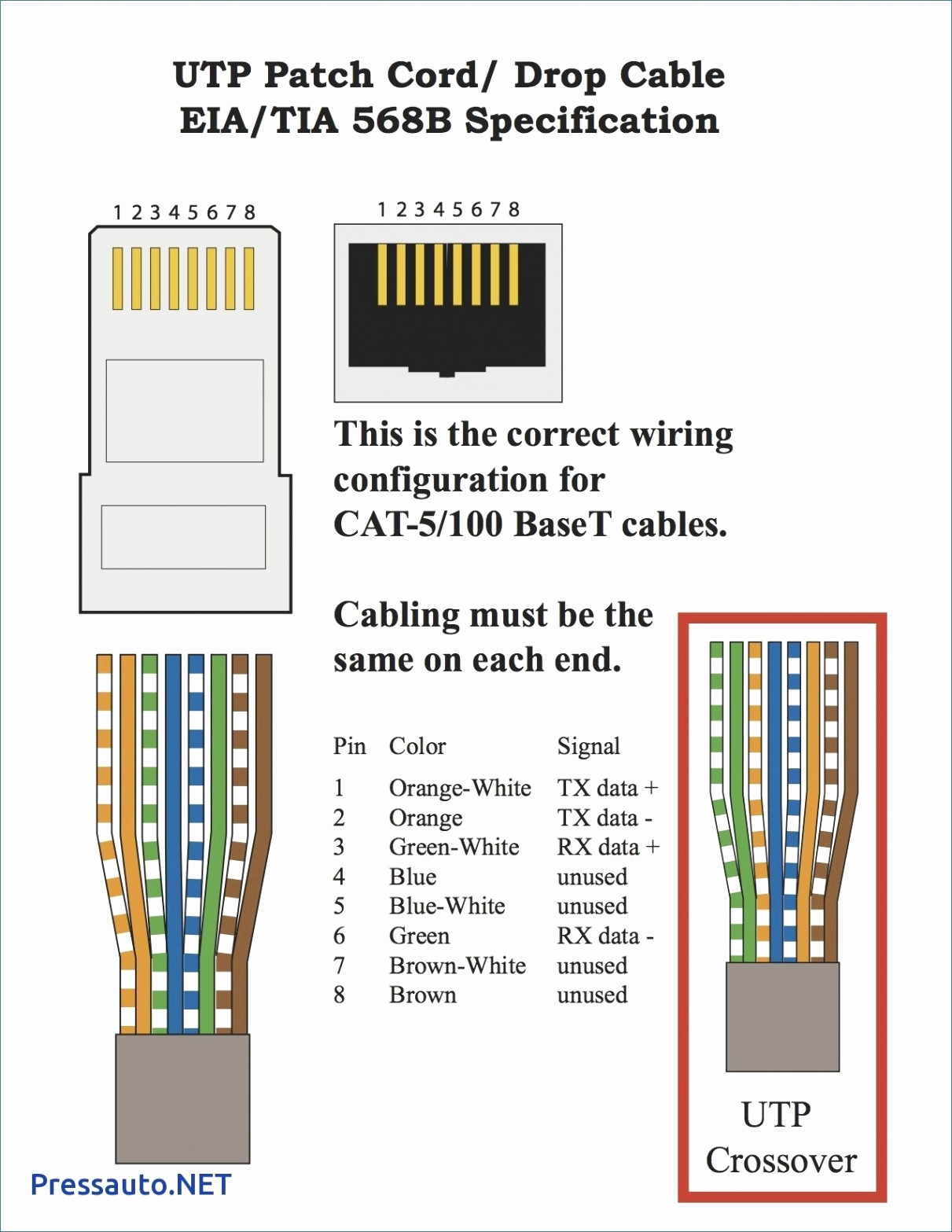 UTP Patch Cord/ Drop Cable
EIA/TIA 568B Specification

1 2 3 4 5 6 7 8

1 2 3 4 5 6 7 8

This is the correct wiring configuration for CAT-5/100 BaseT cables.

Cabling must be the same on each end.

| Pin | Color | Signal |
|---|---|---|
| 1 | Orange-White | TX data + |
| 2 | Orange | TX data - |
| 3 | Green-White | RX data + |
| 4 | Blue | unused |
| 5 | Blue-White | unused |
| 6 | Green | RX data - |
| 7 | Brown-White | unused |
| 8 | Brown | unused |

UTP
Crossover

Pressauto.NET