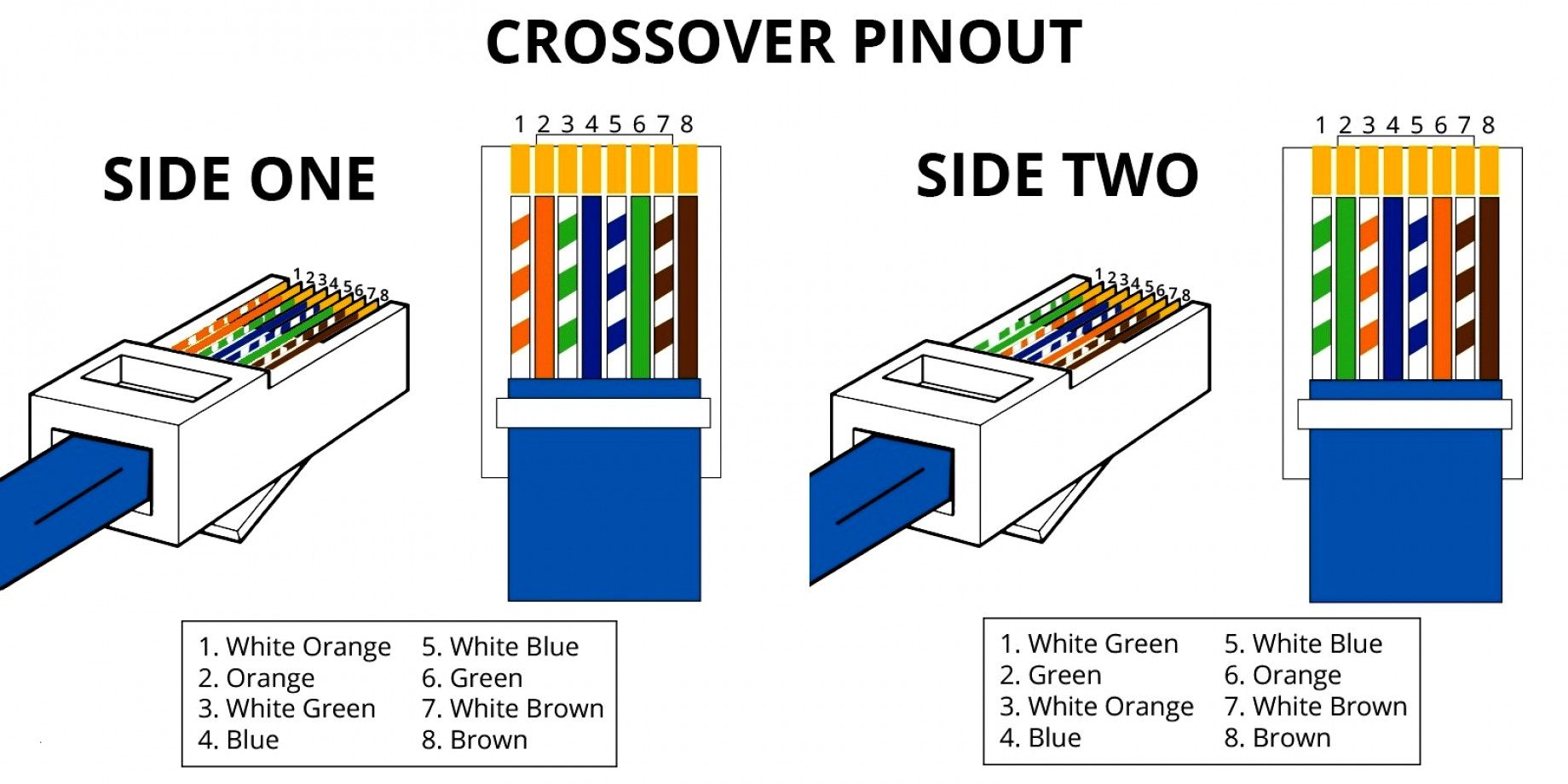 CROSSOVER PINOUT

SIDE ONE

1 2 3 4 5 6 7 8

1 2 3 4 5 6 7 8

1. White Orange
2. Orange
3. White Green
4. Blue

5. White Blue
6. Green
7. White Brown
8. Brown

SIDE TWO

1 2 3 4 5 6 7 8

1 2 3 4 5 6 7 8

1. White Green
2. Green
3. White Orange
4. Blue

5. White Blue
6. Orange
7. White Brown
8. Brown