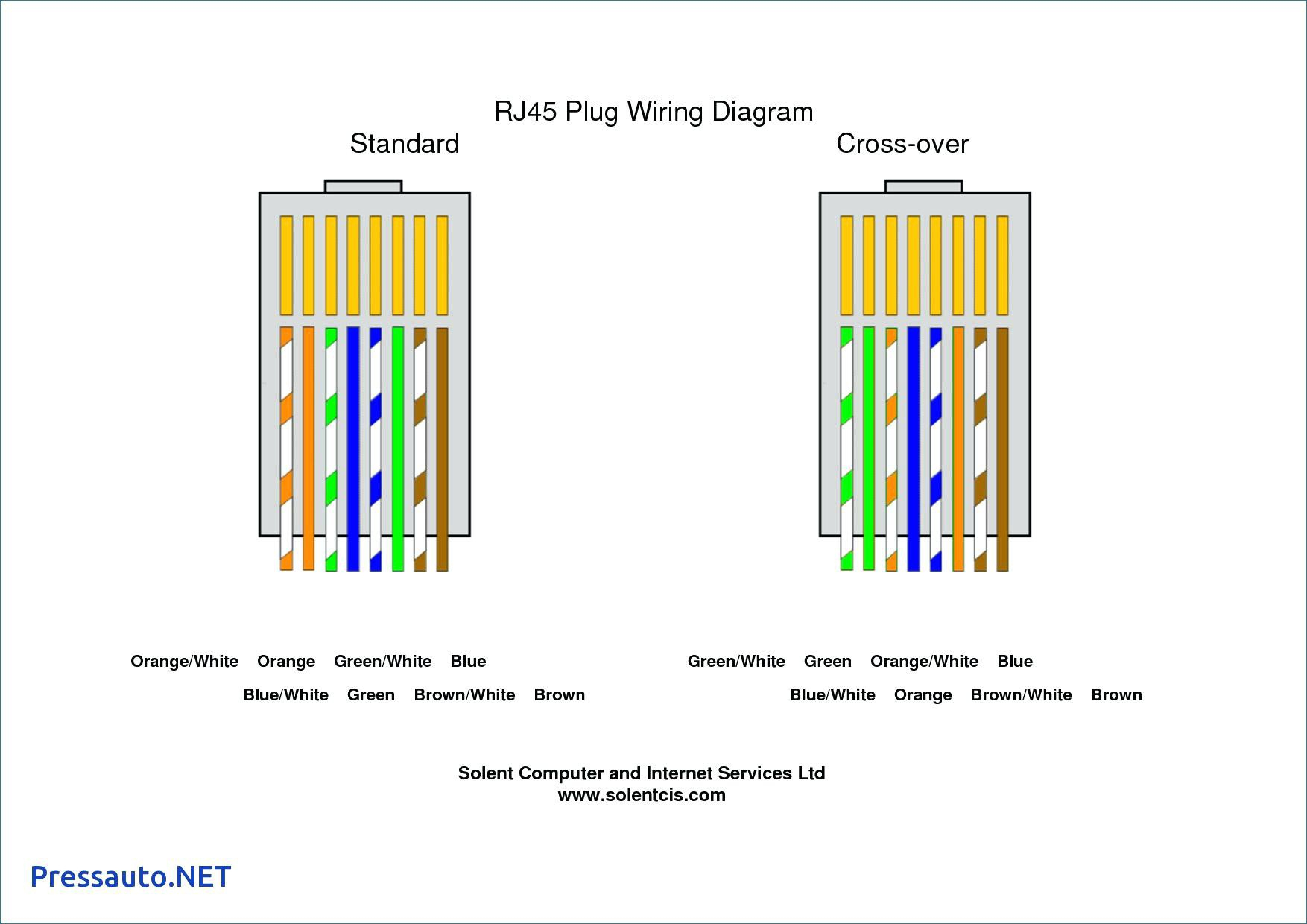 RJ45 Plug Wiring Diagram

Standard

Cross-over

Orange/White Orange Green/White Blue

Blue/White Green Brown/White Brown

Green/White Green Orange/White Blue

Blue/White Orange Brown/White Brown

Solent Computer and Internet Services Ltd
www.solentcis.com

Pressauto.NET