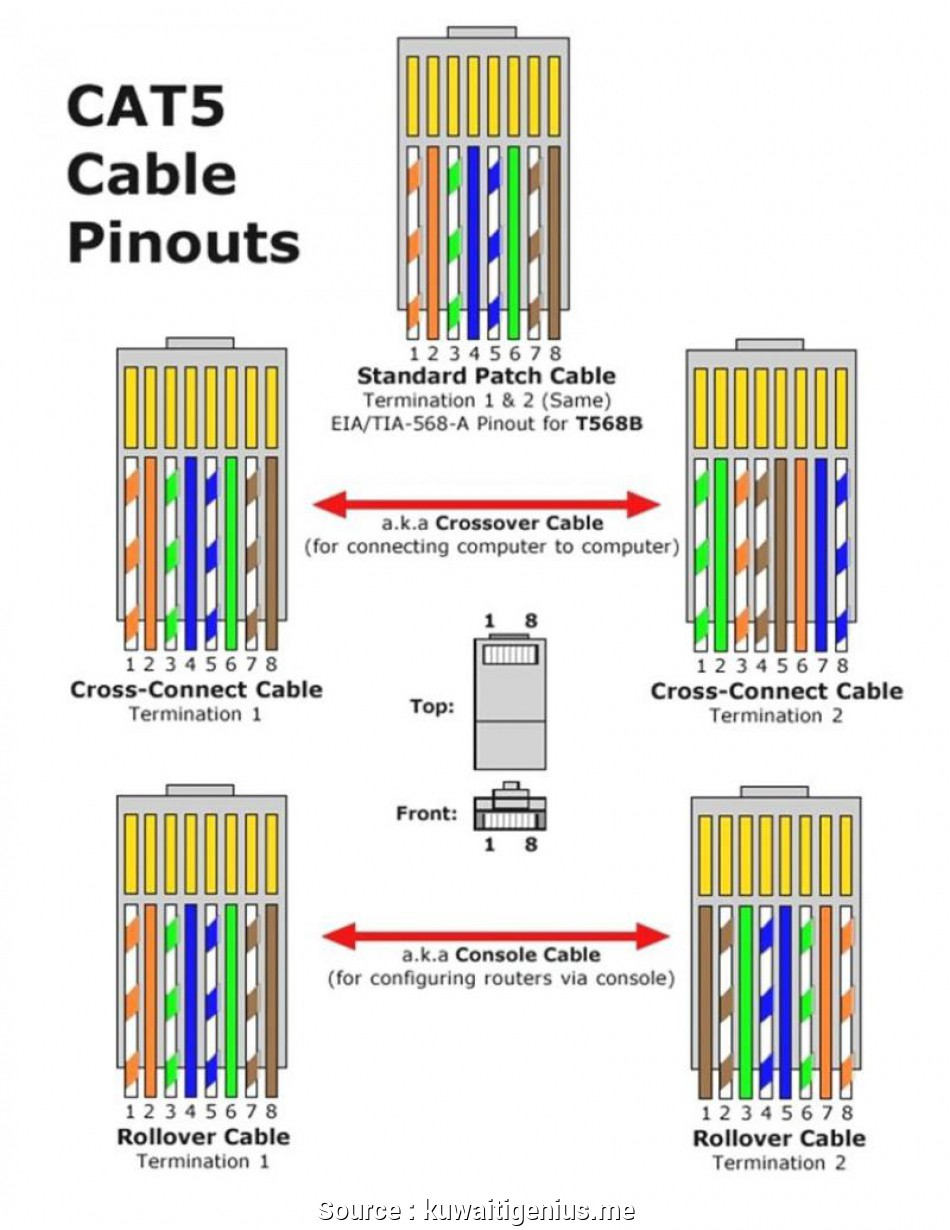 CAT5 Cable Pinouts

1 2 3 4 5 6 7 8
Standard Patch Cable
Termination 1 & 2 (Same)
EIA/TIA-568-A Pinout for T568B

1 2 3 4 5 6 7 8
Cross-Connect Cable
Termination 1

a.k.a Crossover Cable
(for connecting computer to computer)

1 2 3 4 5 6 7 8
Cross-Connect Cable
Termination 2

1 8
Top:
Front:
1 8

1 2 3 4 5 6 7 8
Rollover Cable
Termination 1

a.k.a Console Cable
(for configuring routers via console)

1 2 3 4 5 6 7 8
Rollover Cable
Termination 2

Source : kuwaitigenius.me