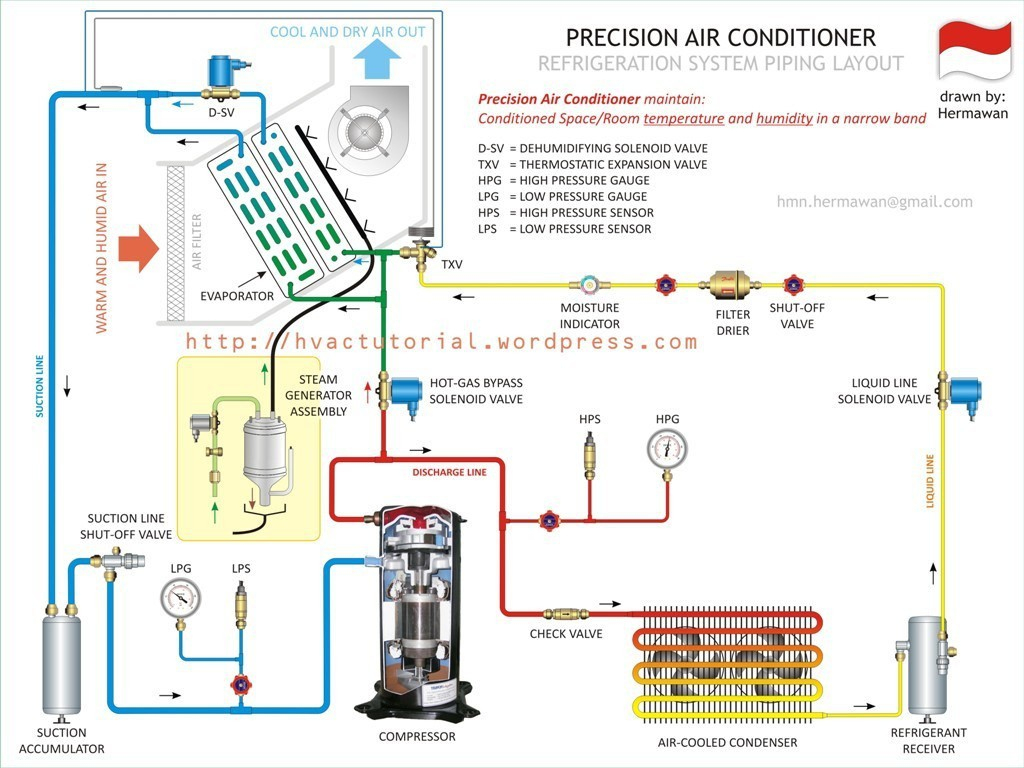 PRECISION AIR CONDITIONER
REFRIGERATION SYSTEM PIPING LAYOUT

drawn by: Hermawan

Precision Air Conditioner maintain:
Conditioned Space/Room temperature and humidity in a narrow band

D-SV = DEHUMIDIFYING SOLENOID VALVE
TXV = THERMOSTATIC EXPANSION VALVE
HPG = HIGH PRESSURE GAUGE
LPG = LOW PRESSURE GAUGE
HPS = HIGH PRESSURE SENSOR
LPS = LOW PRESSURE SENSOR

hmn.hermawan@gmail.com

COOL AND DRY AIR OUT

D-SV

WARM AND HUMID AIR IN

AIR FILTER

EVAPORATOR

TXV

MOISTURE INDICATOR

FILTER DRIER

SHUT-OFF VALVE

http://hvactutorial.wordpress.com

SUCTION LINE

STEAM GENERATOR ASSEMBLY

HOT-GAS BYPASS SOLENOID VALVE

LIQUID LINE SOLENOID VALVE

HPS

HPG

DISCHARGE LINE

LIQUID LINE

SUCTION LINE SHUT-OFF VALVE

LPG

LPS

CHECK VALVE

SUCTION ACCUMULATOR

COMPRESSOR

AIR-COOLED CONDENSER

REFRIGERANT RECEIVER