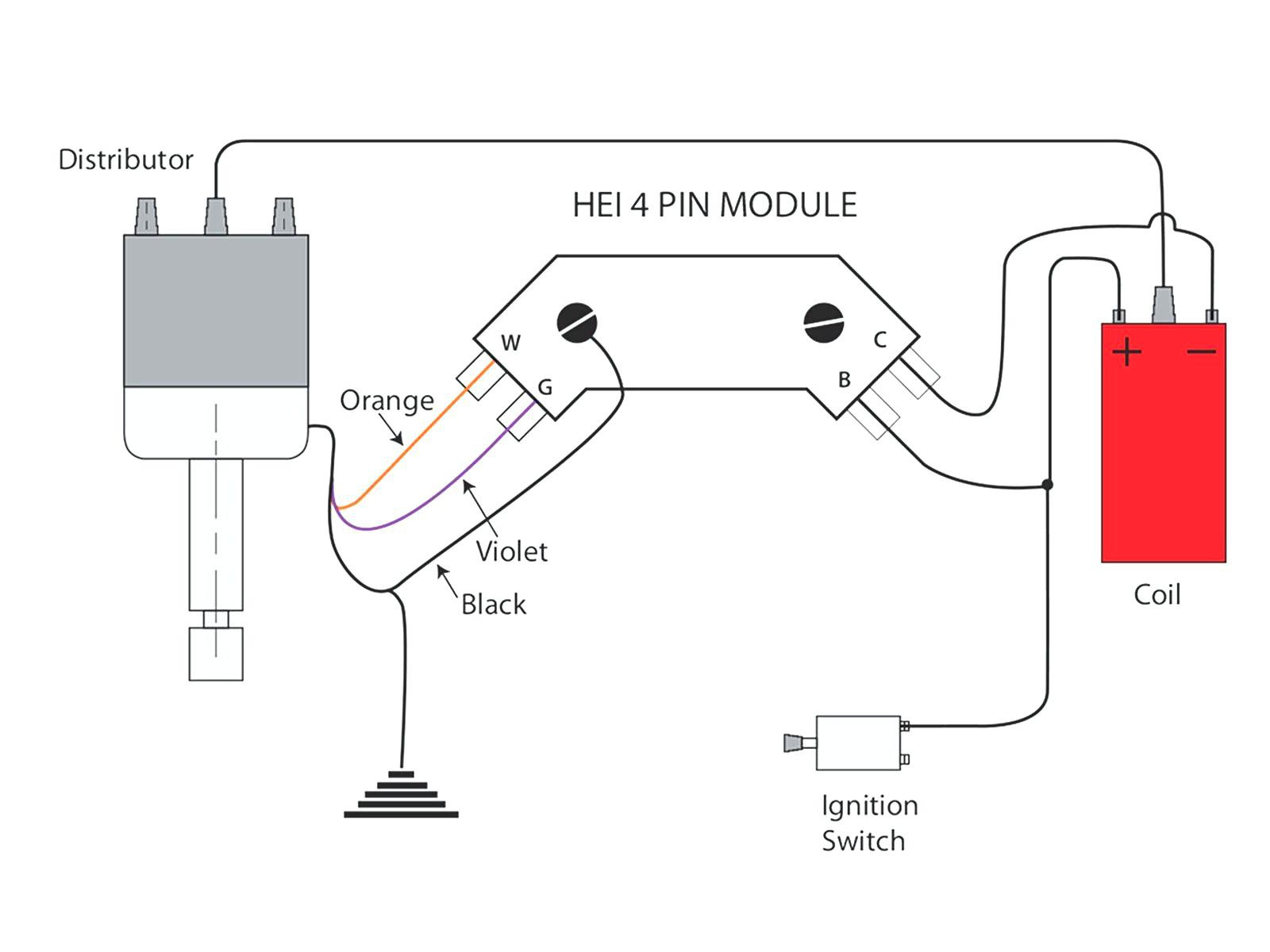 Distributor

HEI 4 PIN MODULE

W

G

C

B

Orange

Violet

Black

+ −

Coil

Ignition Switch