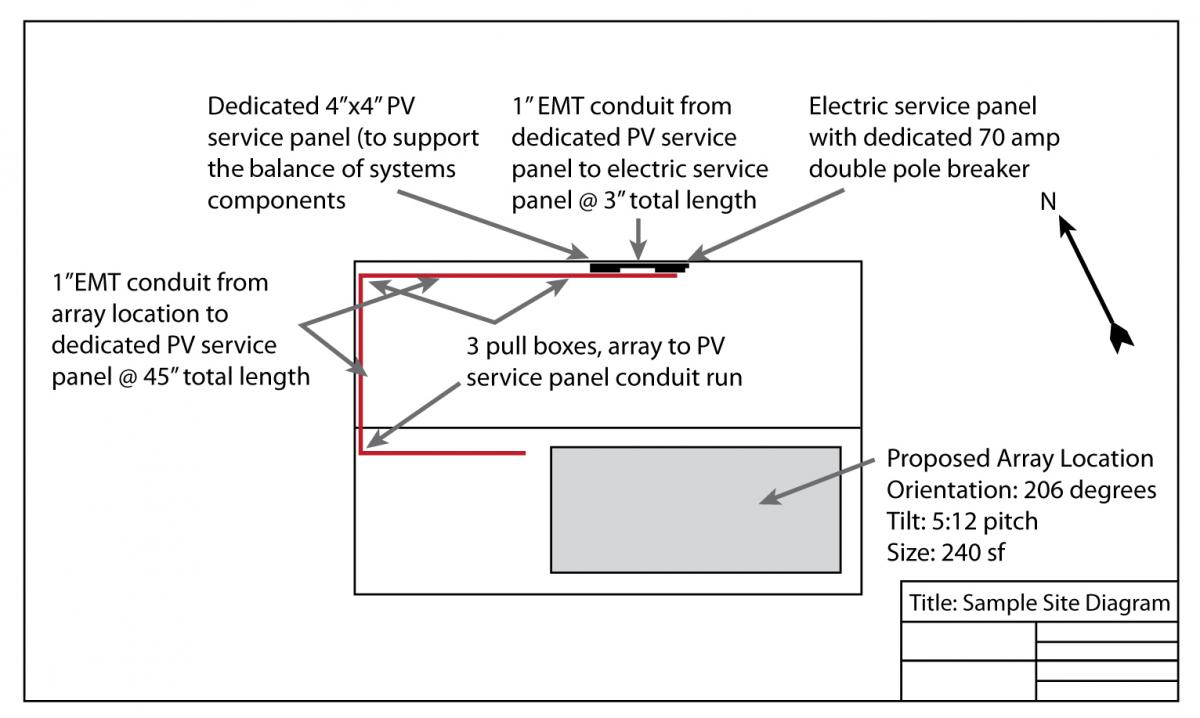 Dedicated 4"x4" PV service panel (to support the balance of systems components

1" EMT conduit from dedicated PV service panel to electric service panel @ 3" total length

Electric service panel with dedicated 70 amp double pole breaker

N

1"EMT conduit from array location to dedicated PV service panel @ 45" total length

3 pull boxes, array to PV service panel conduit run

Proposed Array Location
Orientation: 206 degrees
Tilt: 5:12 pitch
Size: 240 sf

Title: Sample Site Diagram