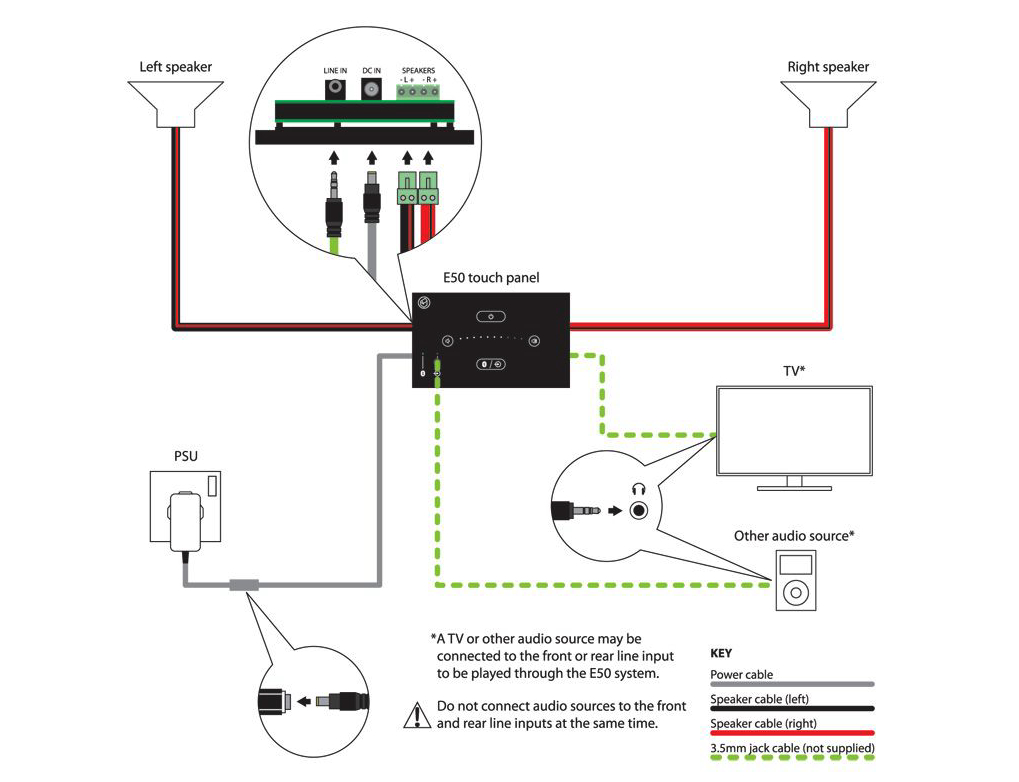 Left speaker

LINE IN

DC IN

SPEAKERS
- L + - R +

Right speaker

E50 touch panel

TV*

PSU

Other audio source*

*A TV or other audio source may be connected to the front or rear line input to be played through the E50 system.

Do not connect audio sources to the front and rear line inputs at the same time.

KEY
Power cable
Speaker cable (left)
Speaker cable (right)
3.5mm jack cable (not supplied)