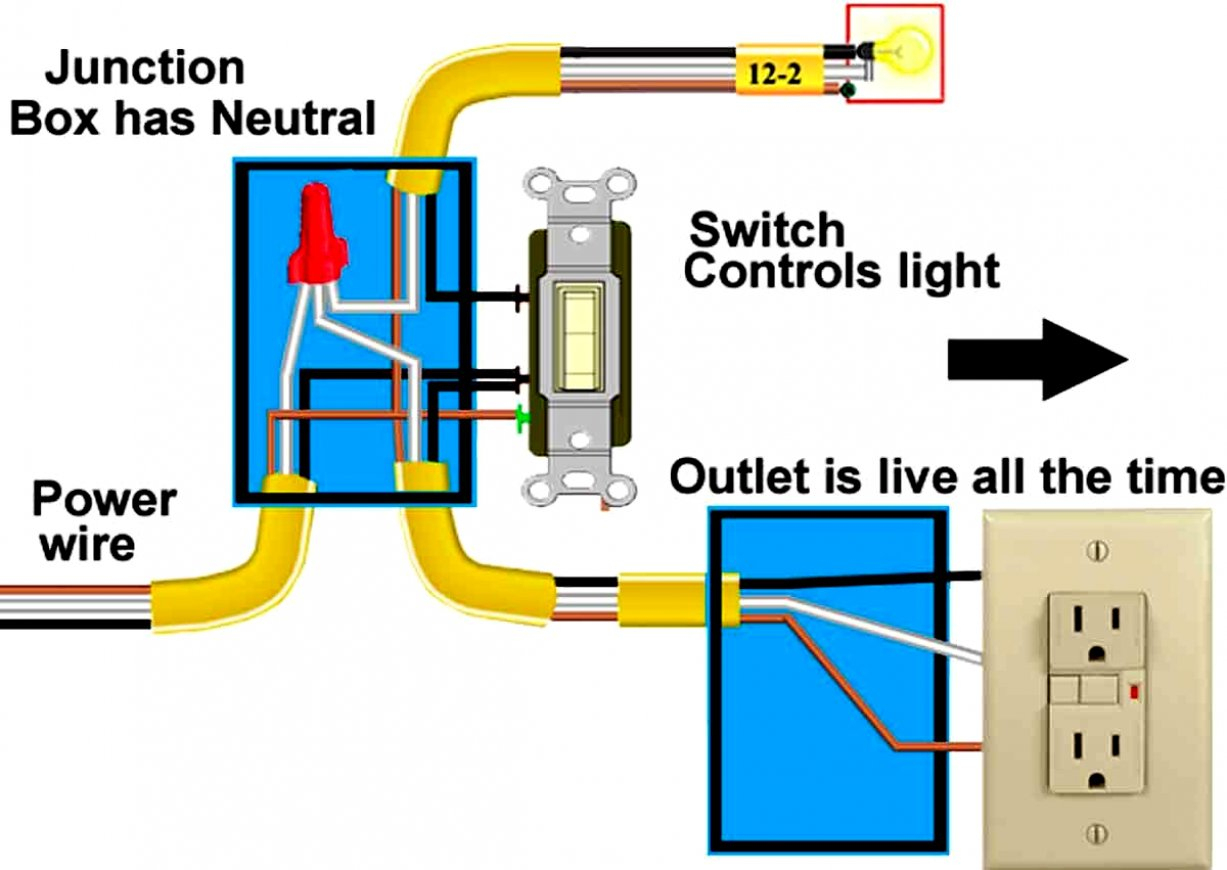 Junction Box has Neutral

12-2

Switch Controls light

Power wire

Outlet is live all the time