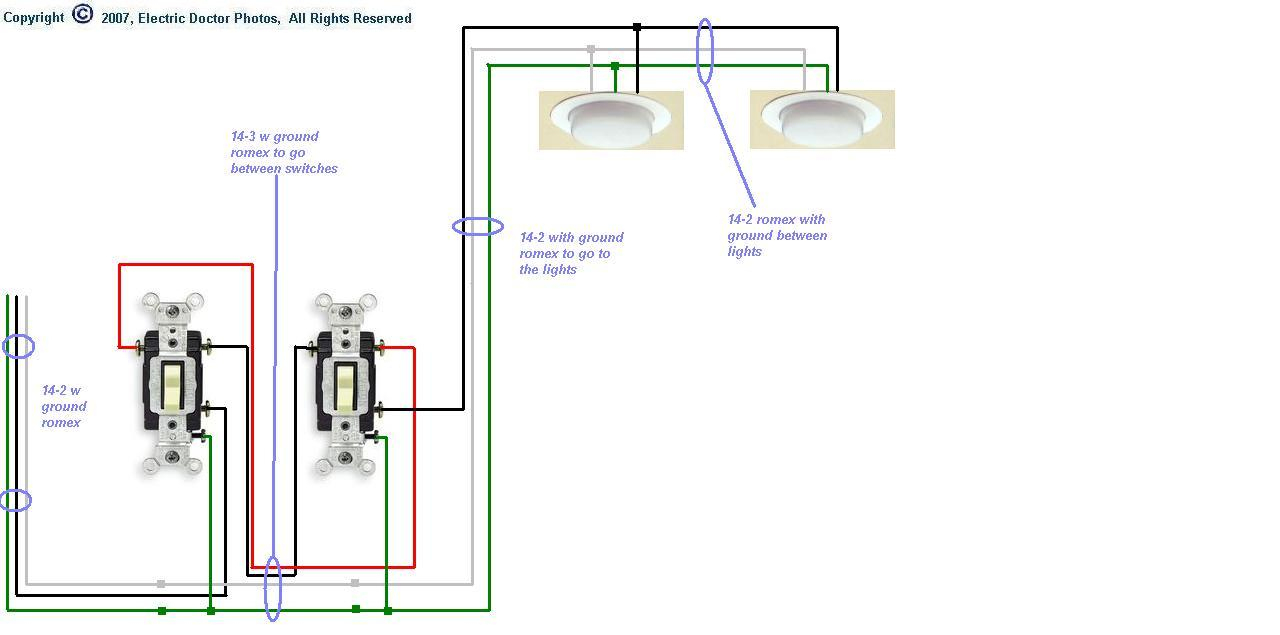 Copyright © 2007, Electric Doctor Photos, All Rights Reserved

14-3 w ground romex to go between switches

14-2 with ground romex to go to the lights

14-2 romex with ground between lights

14-2 w ground romex