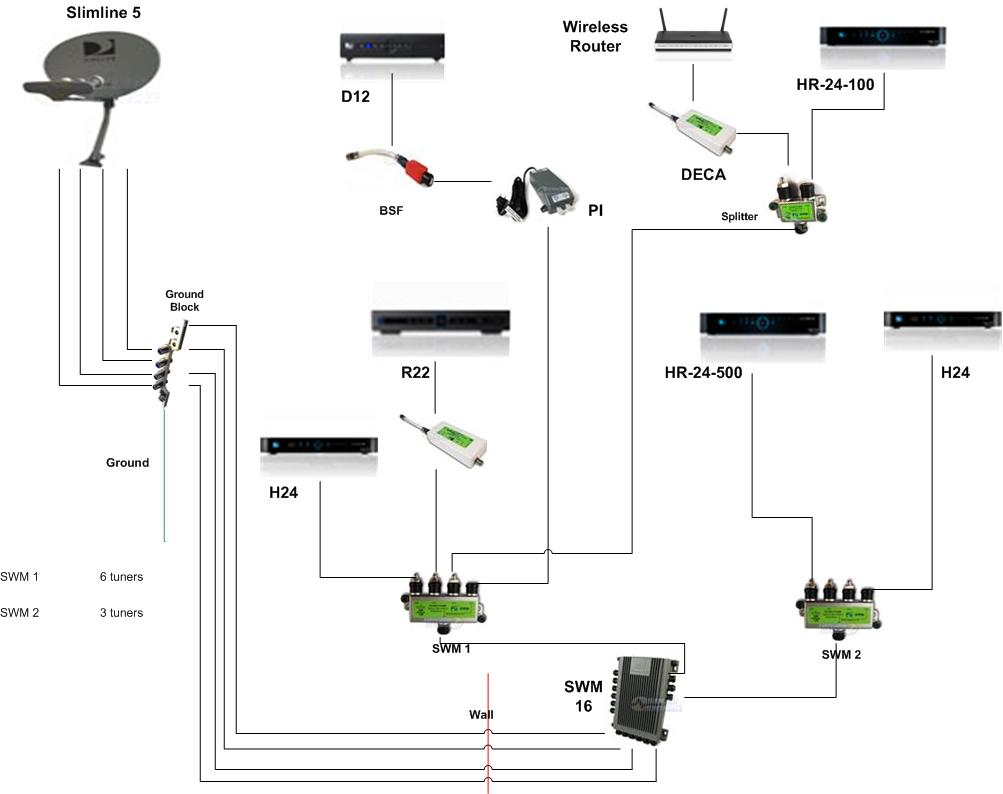 Slimline 5

D12

Wireless Router

HR-24-100

DECA

BSF

PI

Splitter

Ground Block

R22

HR-24-500

H24

Ground

H24

SWM 1 6 tuners

SWM 2 3 tuners

SWM 1

SWM 2

SWM 16

Wall