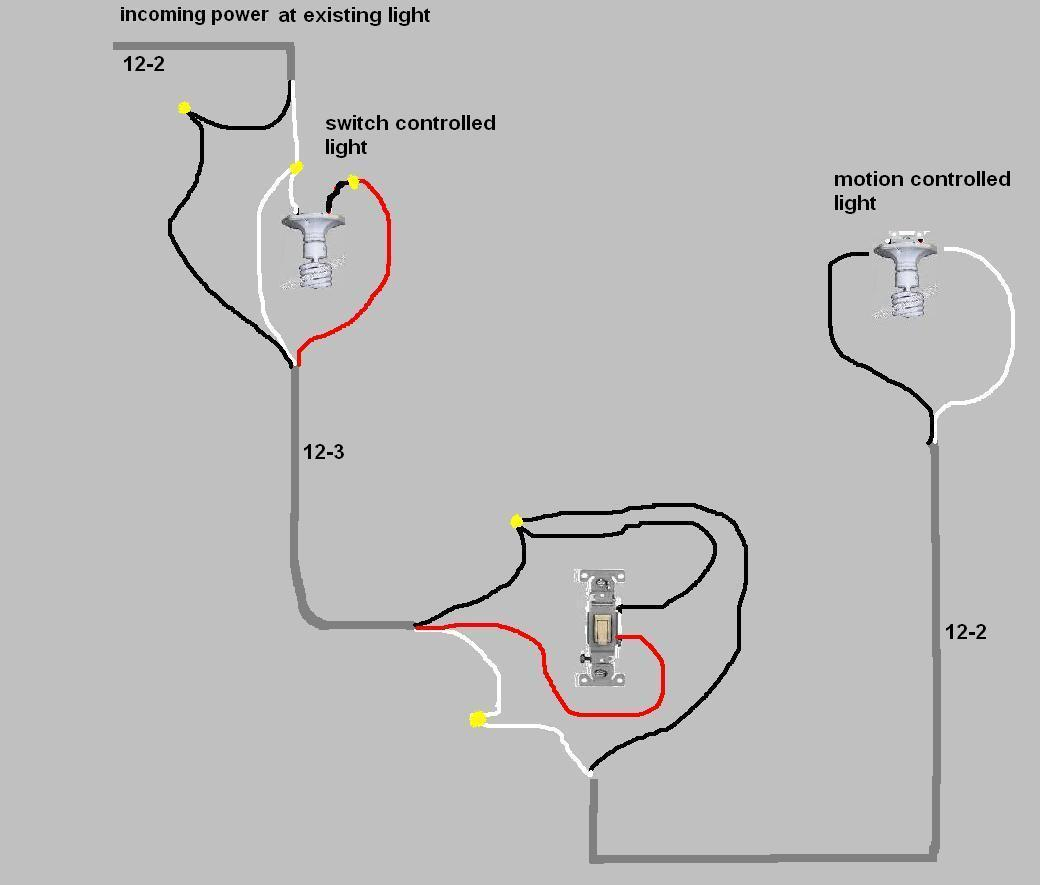 incoming power at existing light

12-2

switch controlled light

motion controlled light

12-3

12-2