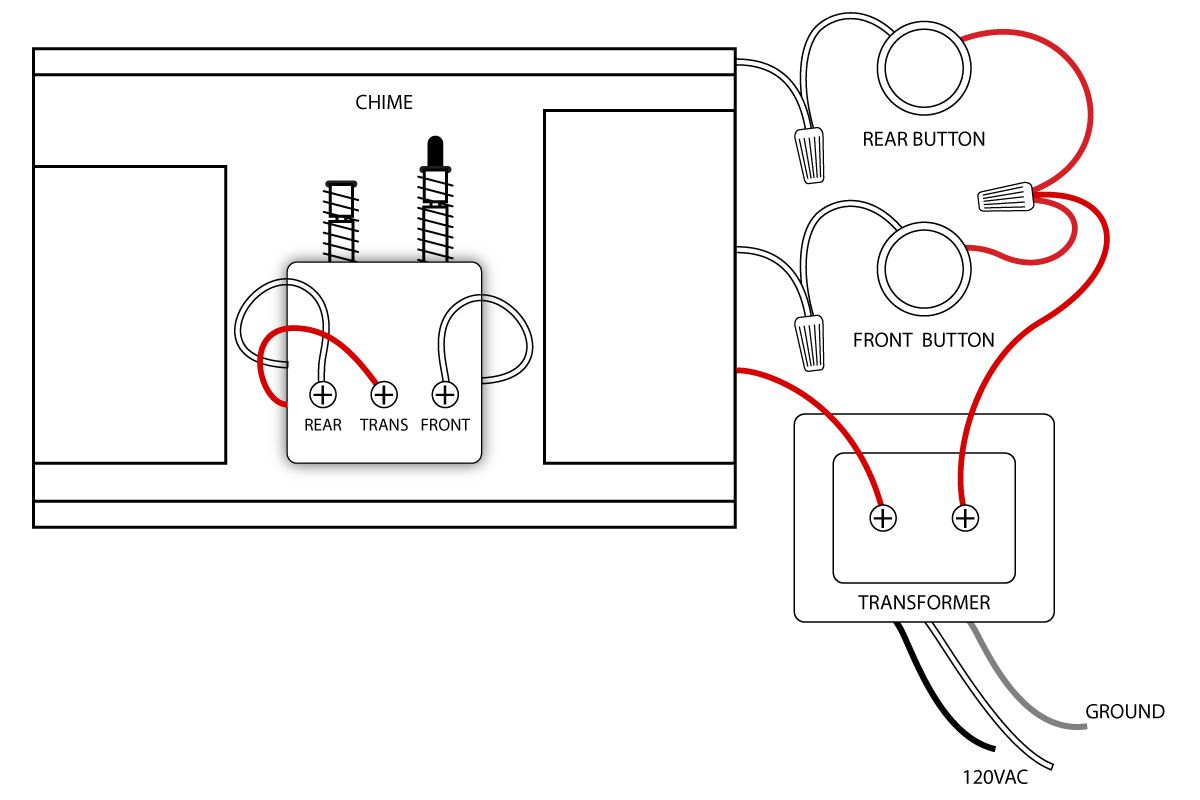 CHIME

REAR BUTTON

FRONT BUTTON

REAR TRANS FRONT

TRANSFORMER

GROUND

120VAC