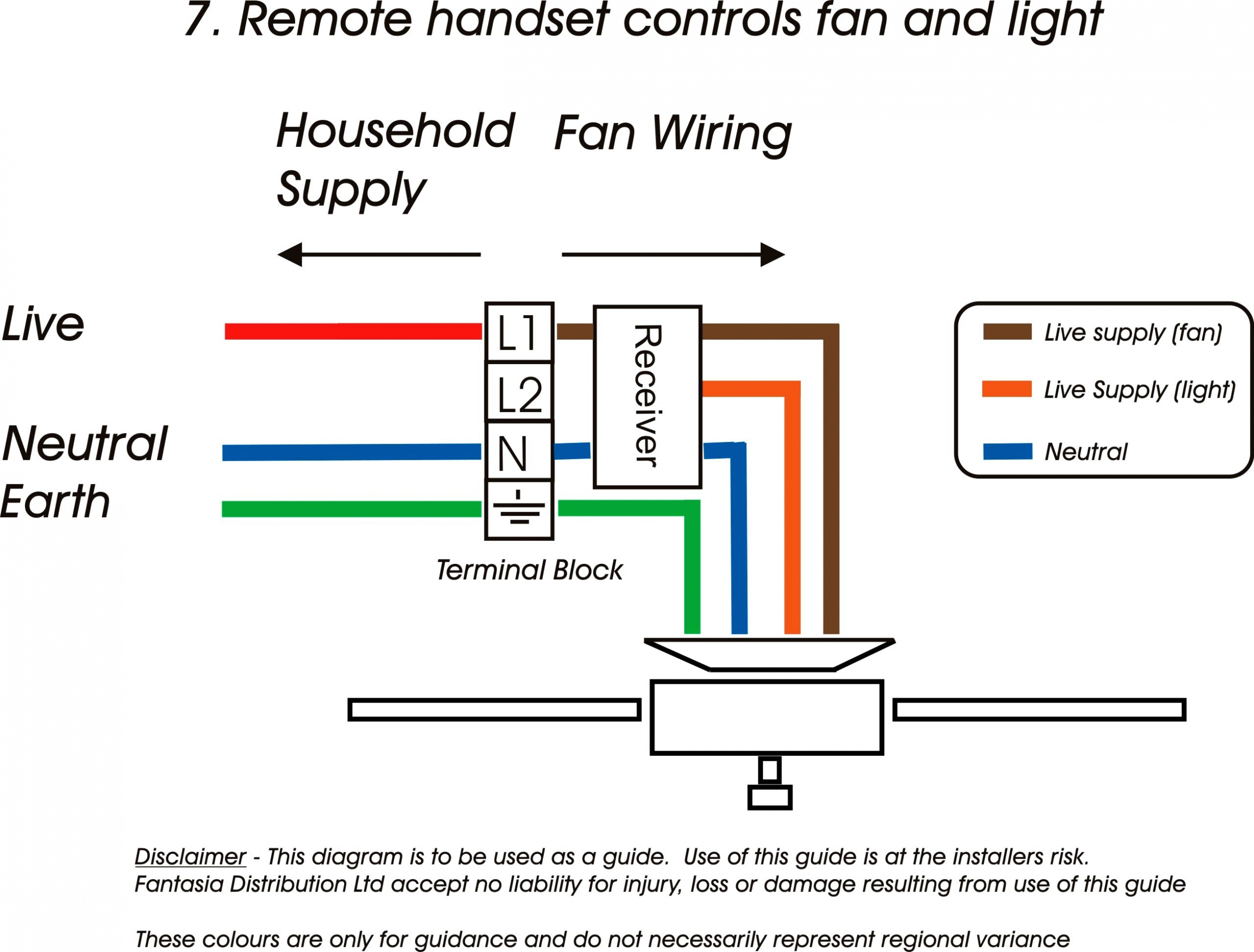 7. Remote handset controls fan and light

Household Supply

Fan Wiring

Live

Neutral

Earth

L1

L2

N

Receiver

Terminal Block

Live supply (fan)

Live Supply (light)

Neutral

Disclaimer - This diagram is to be used as a guide. Use of this guide is at the installers risk. Fantasia Distribution Ltd accept no liability for injury, loss or damage resulting from use of this guide

These colours are only for guidance and do not necessarily represent regional variance