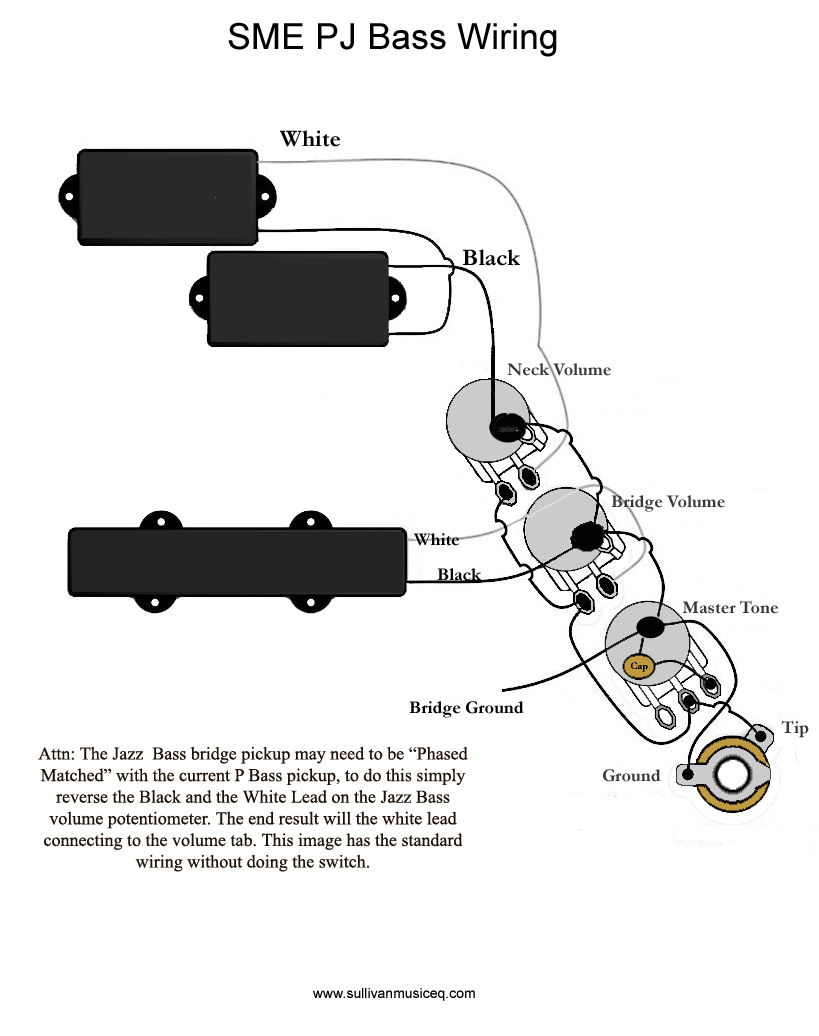 SME PJ Bass Wiring

White

Black

Neck Volume

Bridge Volume

White

Black

Master Tone

Cap

Bridge Ground

Tip

Ground

Attn: The Jazz Bass bridge pickup may need to be "Phased Matched" with the current P Bass pickup, to do this simply reverse the Black and the White Lead on the Jazz Bass volume potentiometer. The end result will the white lead connecting to the volume tab. This image has the standard wiring without doing the switch.

www.sullivanmusiceq.com