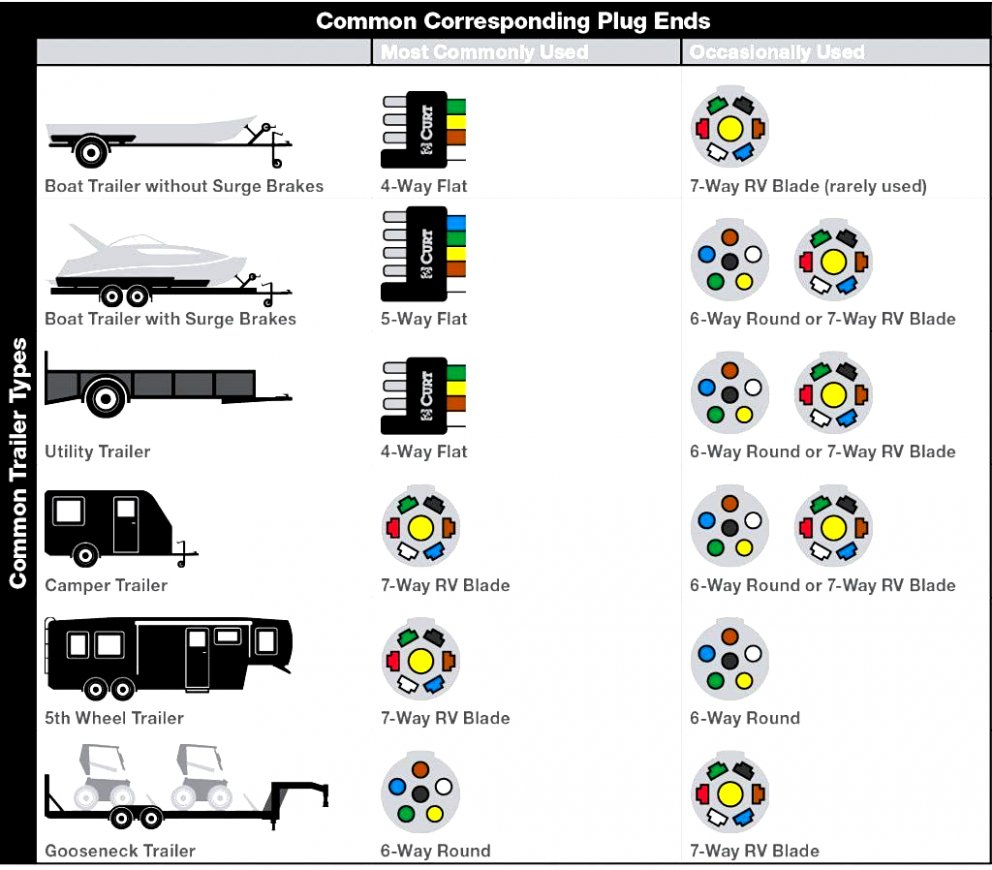 Common Corresponding Plug Ends

Common Trailer Types

| | Most Commonly Used | Occasionally Used |
|---|---|---|
| Boat Trailer without Surge Brakes | CURT 4-Way Flat | 7-Way RV Blade (rarely used) |
| Boat Trailer with Surge Brakes | CURT 5-Way Flat | 6-Way Round or 7-Way RV Blade |
| Utility Trailer | CURT 4-Way Flat | 6-Way Round or 7-Way RV Blade |
| Camper Trailer | 7-Way RV Blade | 6-Way Round or 7-Way RV Blade |
| 5th Wheel Trailer | 7-Way RV Blade | 6-Way Round |
| Gooseneck Trailer | 6-Way Round | 7-Way RV Blade |