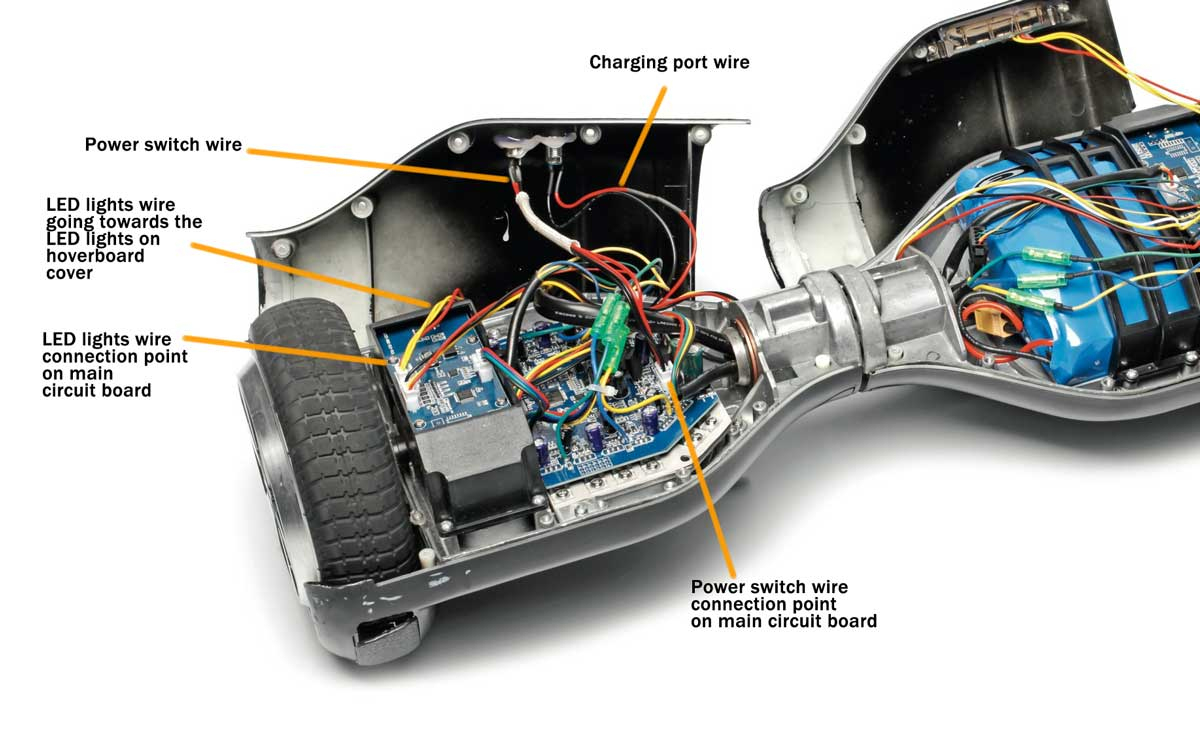 Charging port wire

Power switch wire

LED lights wire going towards the LED lights on hoverboard cover

LED lights wire connection point on main circuit board

Power switch wire connection point on main circuit board