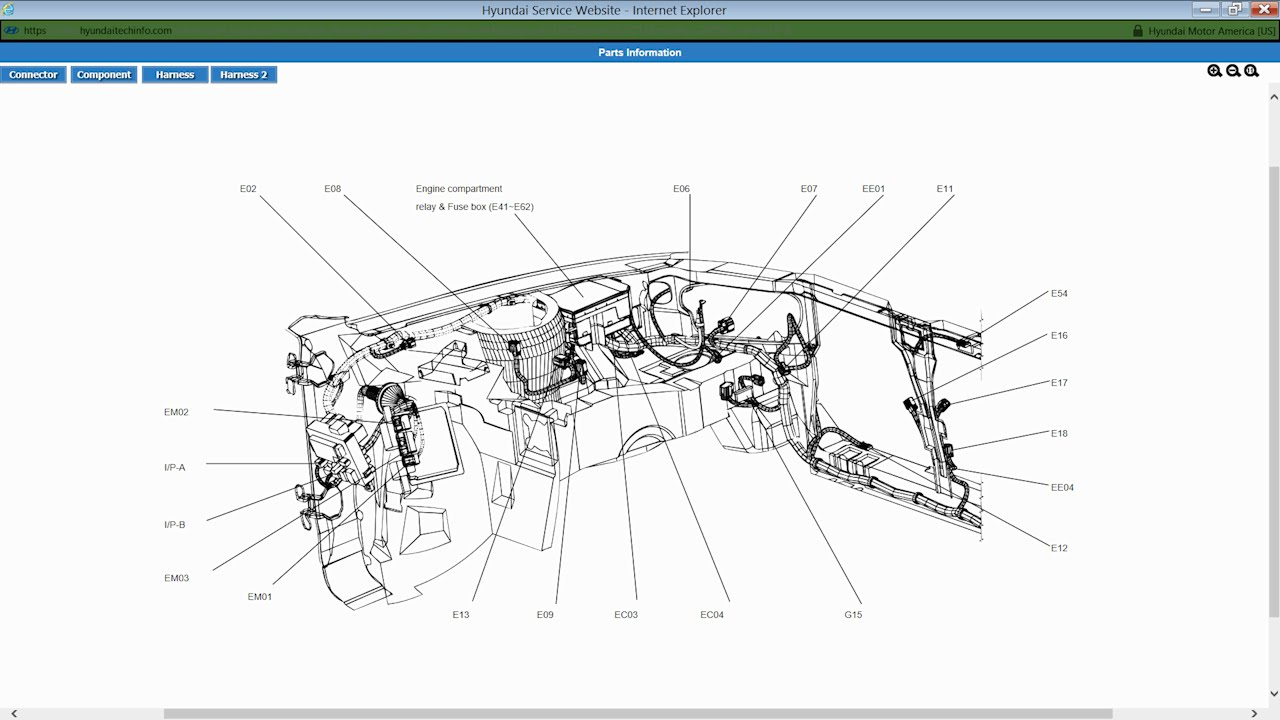 Hyundai Service Website - Internet Explorer

https hyundaitechinfo.com

Hyundai Motor America [US]

Parts Information

Connector Component Harness Harness 2

E02
E08
Engine compartment relay & Fuse box (E41~E62)
E06
E07
EE01
E11
E54
E16
E17
E18
EE04
E12
EM02
I/P-A
I/P-B
EM03
EM01
E13
E09
EC03
EC04
G15