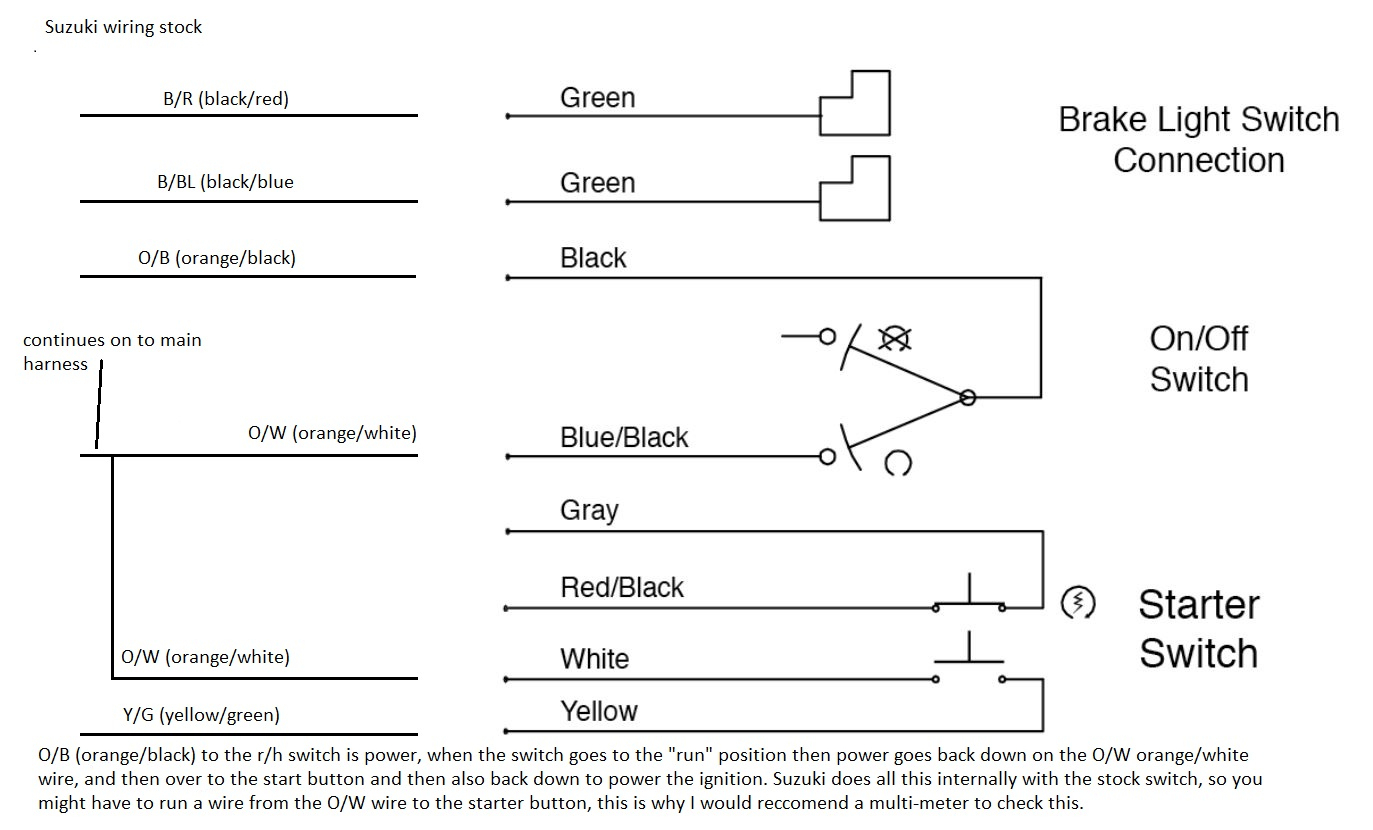 Suzuki wiring stock

B/R (black/red)

B/BL (black/blue

O/B (orange/black)

continues on to main harness

O/W (orange/white)

O/W (orange/white)

Y/G (yellow/green)

Green

Green

Black

Blue/Black

Gray

Red/Black

White

Yellow

Brake Light Switch Connection

On/Off Switch

Starter Switch

O/B (orange/black) to the r/h switch is power, when the switch goes to the "run" position then power goes back down on the O/W orange/white wire, and then over to the start button and then also back down to power the ignition. Suzuki does all this internally with the stock switch, so you might have to run a wire from the O/W wire to the starter button, this is why I would reccomend a multi-meter to check this.