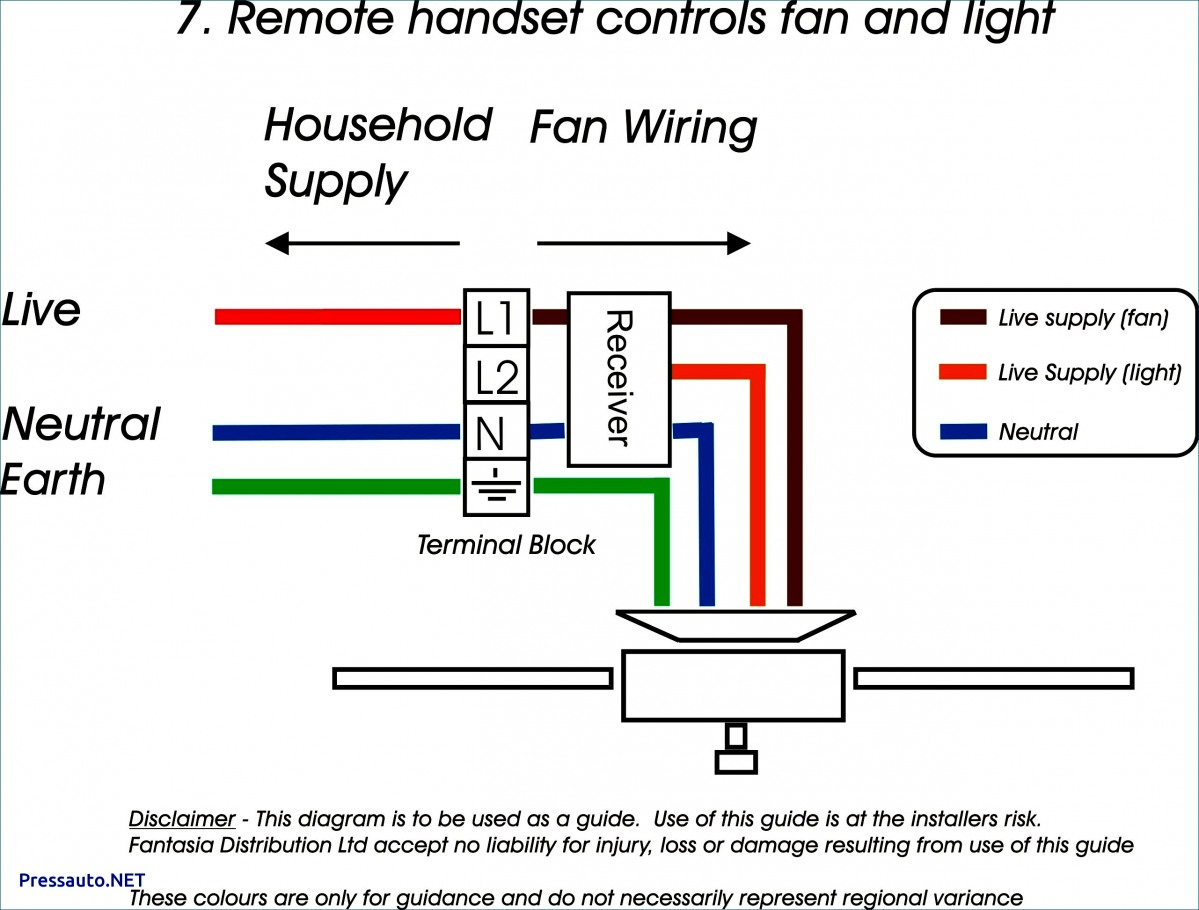 7. Remote handset controls fan and light

Household Supply

Fan Wiring

Live

Neutral

Earth

L1

L2

N

Receiver

Terminal Block

Live supply (fan)

Live Supply (light)

Neutral

Disclaimer - This diagram is to be used as a guide. Use of this guide is at the installers risk. Fantasia Distribution Ltd accept no liability for injury, loss or damage resulting from use of this guide

Pressauto.NET

These colours are only for guidance and do not necessarily represent regional variance