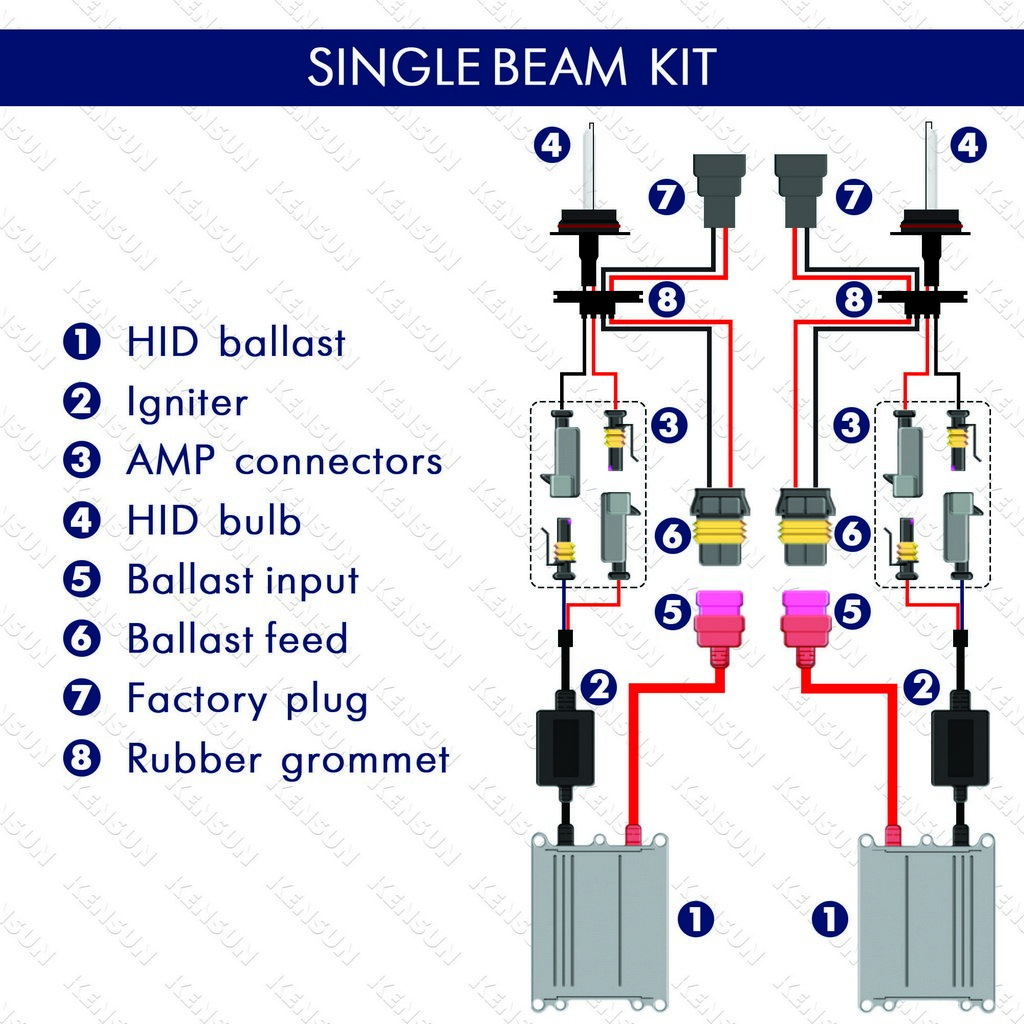 SINGLE BEAM KIT

1 HID ballast
2 Igniter
3 AMP connectors
4 HID bulb
5 Ballast input
6 Ballast feed
7 Factory plug
8 Rubber grommet

4 7 7 4
8 8
3 3
6 6
5 5
2 2
1 1

KENSUN