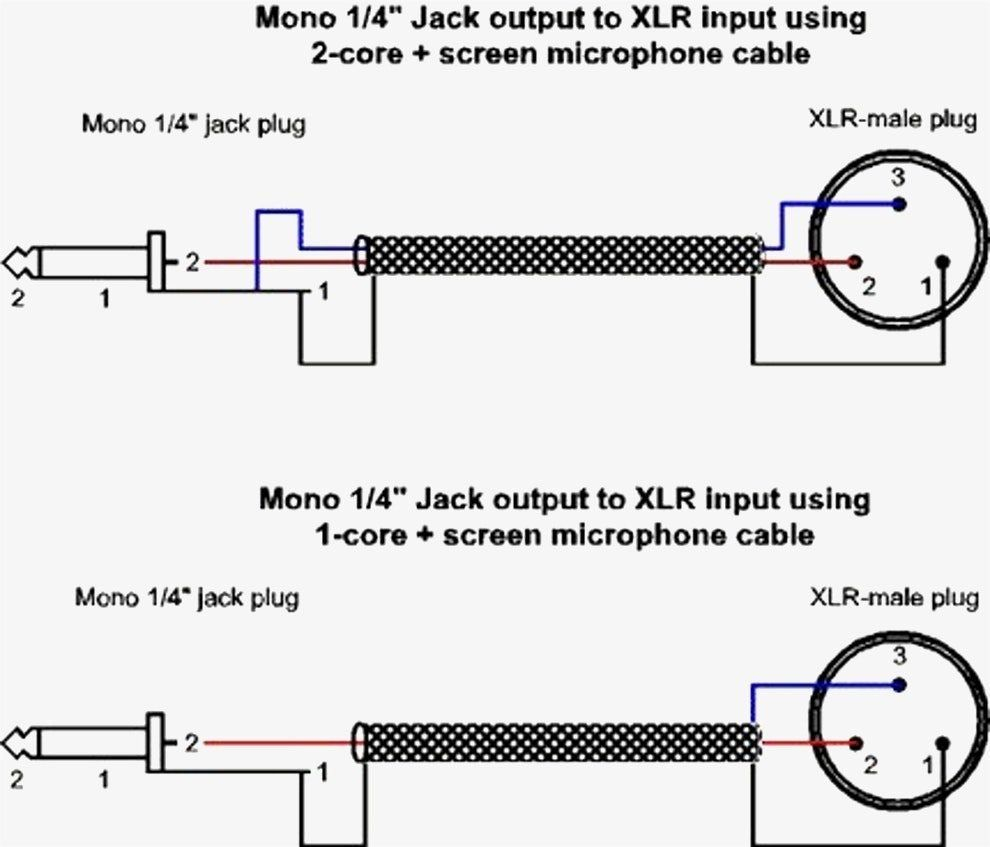 Mono 1/4" Jack output to XLR input using
2-core + screen microphone cable

Mono 1/4" jack plug

XLR-male plug

2
1
2
1
3
2
1

Mono 1/4" Jack output to XLR input using
1-core + screen microphone cable

Mono 1/4" jack plug

XLR-male plug

2
1
2
1
3
2
1