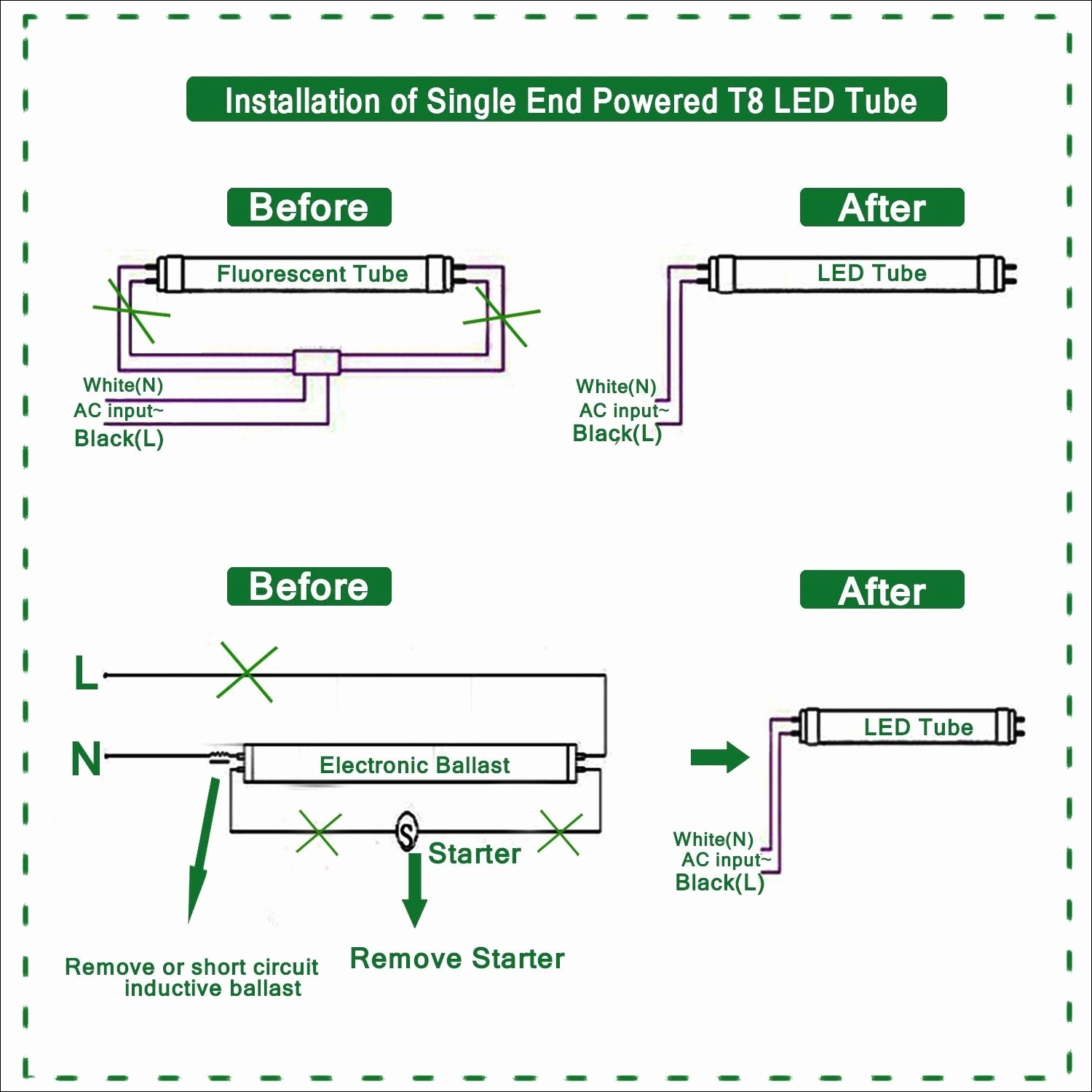 Installation of Single End Powered T8 LED Tube

Before

Fluorescent Tube

White(N)
AC input~
Black(L)

After

LED Tube

White(N)
AC input~
Black(L)

Before

L

N

Electronic Ballast

S

Starter

Remove or short circuit inductive ballast

Remove Starter

After

LED Tube

White(N)
AC input~
Black(L)