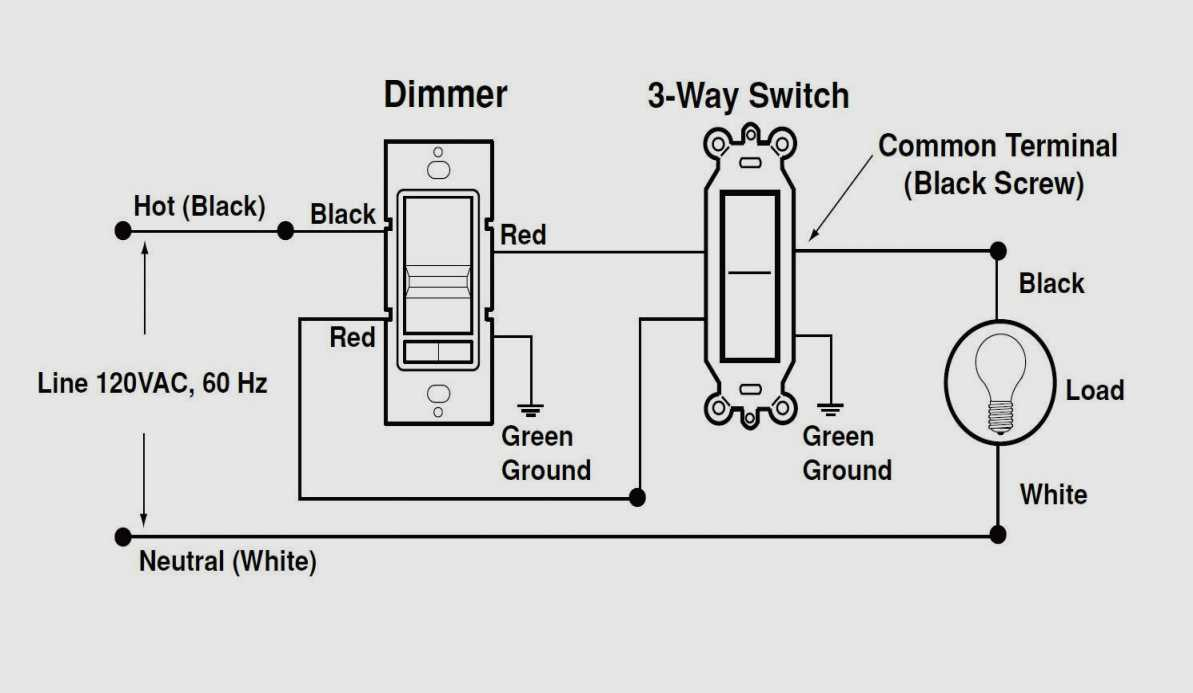 Dimmer

3-Way Switch

Common Terminal
(Black Screw)

Hot (Black)

Black

Red

Red

Line 120VAC, 60 Hz

Green
Ground

Green
Ground

Black

Load

White

Neutral (White)