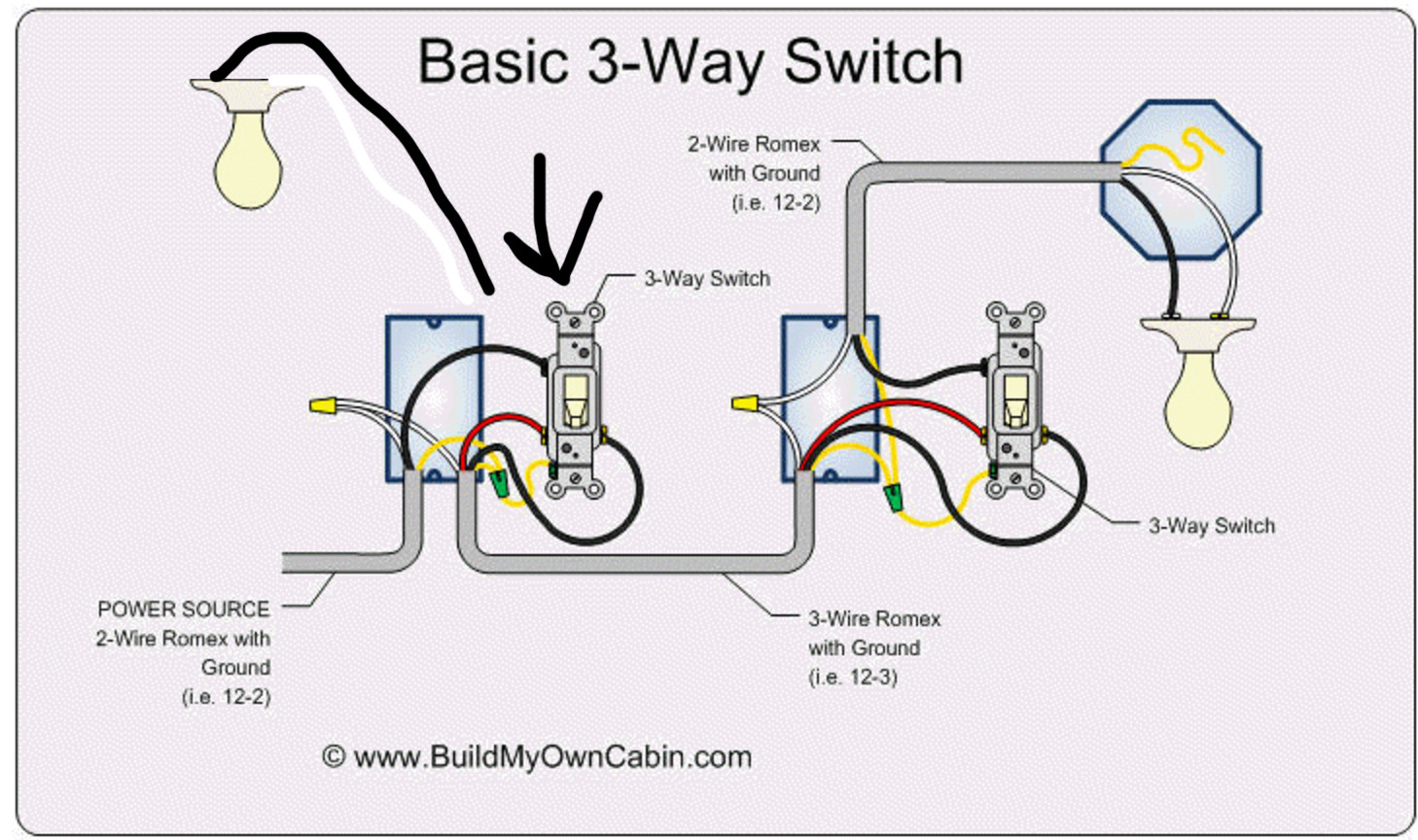 Basic 3-Way Switch

2-Wire Romex with Ground (i.e. 12-2)

3-Way Switch

3-Way Switch

POWER SOURCE 2-Wire Romex with Ground (i.e. 12-2)

3-Wire Romex with Ground (i.e. 12-3)

© www.BuildMyOwnCabin.com