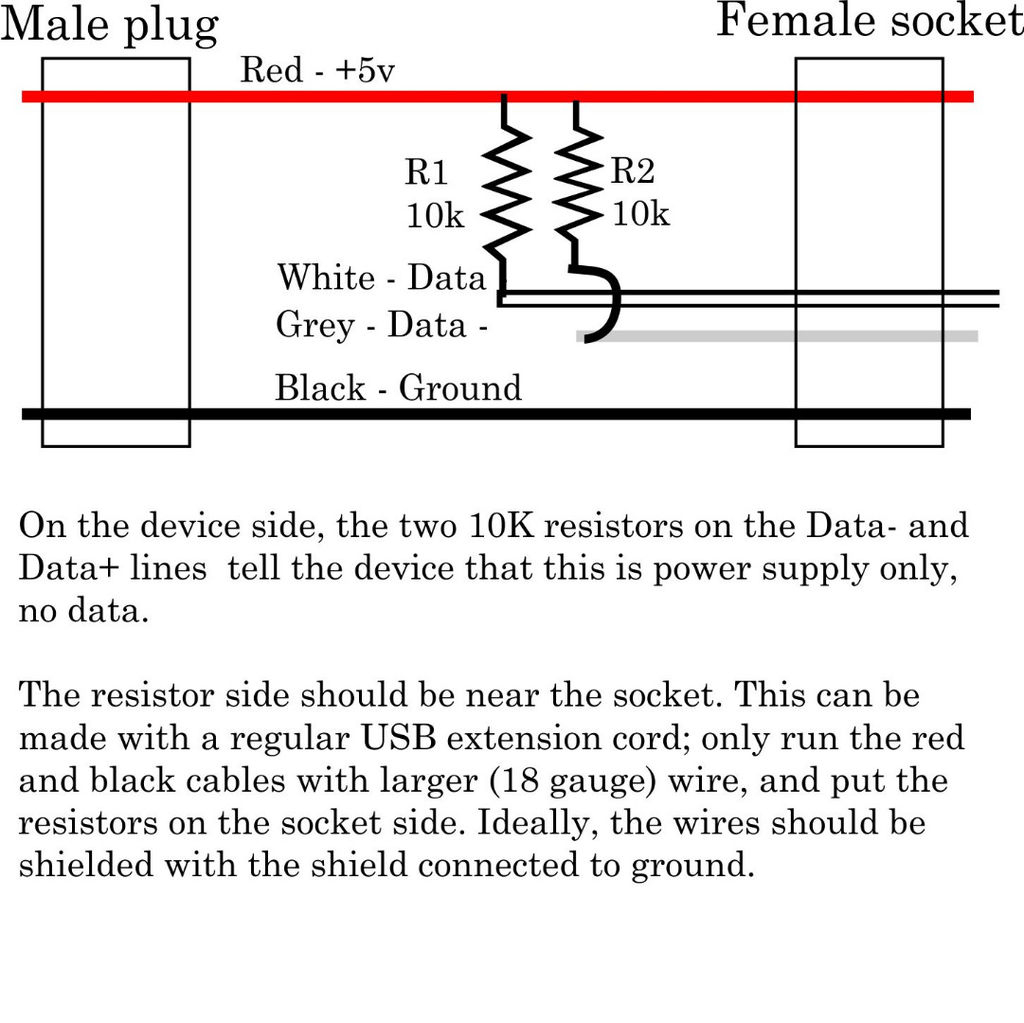 Male plug

Female socket

Red - +5v

R1
10k

R2
10k

White - Data

Grey - Data -

Black - Ground

On the device side, the two 10K resistors on the Data- and Data+ lines tell the device that this is power supply only, no data.

The resistor side should be near the socket. This can be made with a regular USB extension cord; only run the red and black cables with larger (18 gauge) wire, and put the resistors on the socket side. Ideally, the wires should be shielded with the shield connected to ground.