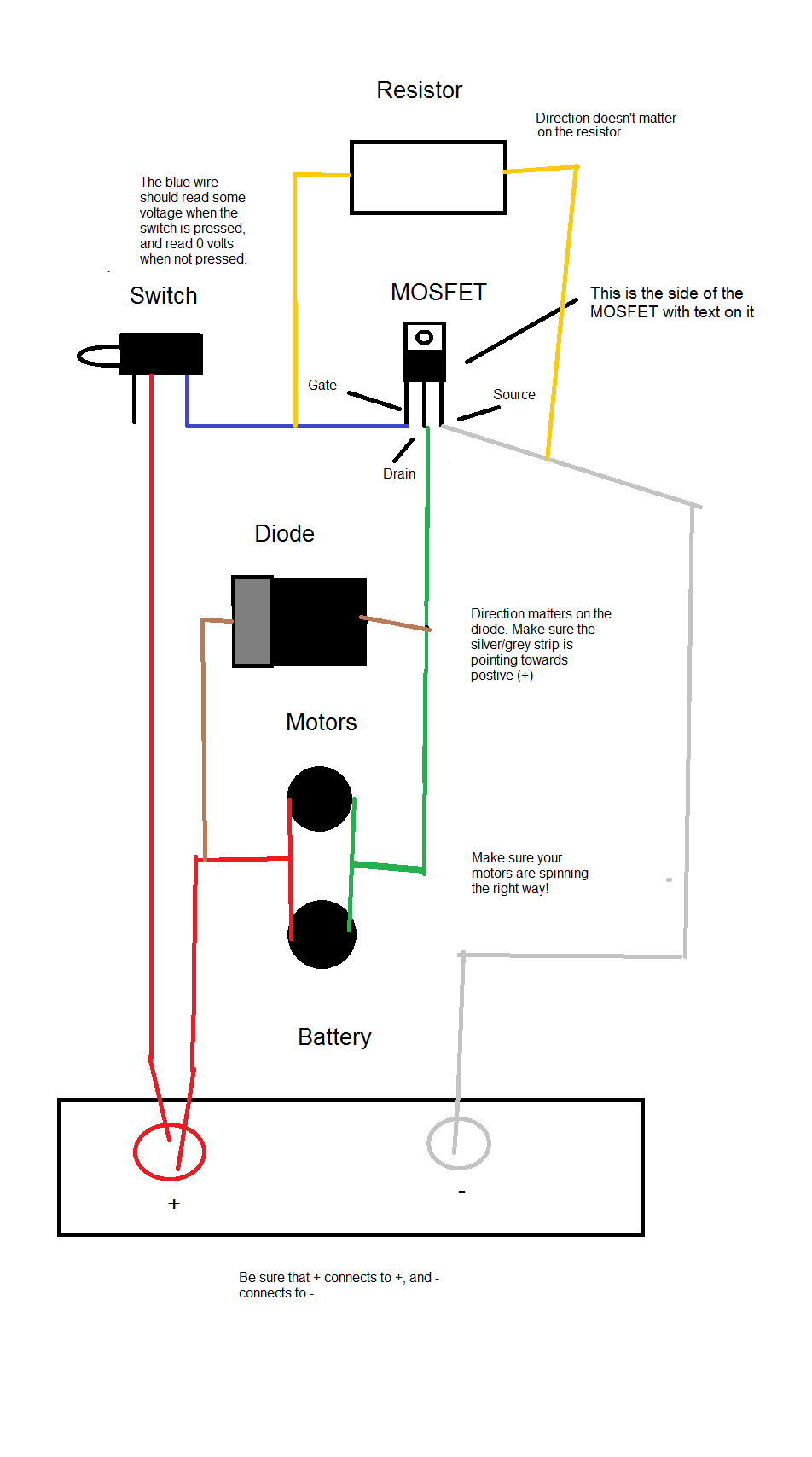 Resistor

Direction doesn't matter on the resistor

The blue wire should read some voltage when the switch is pressed, and read 0 volts when not pressed.

Switch

MOSFET

This is the side of the MOSFET with text on it

Gate

Source

Drain

Diode

Direction matters on the diode. Make sure the silver/grey strip is pointing towards postive (+)

Motors

Make sure your motors are spinning the right way!

Battery

+

-

Be sure that + connects to +, and - connects to -.