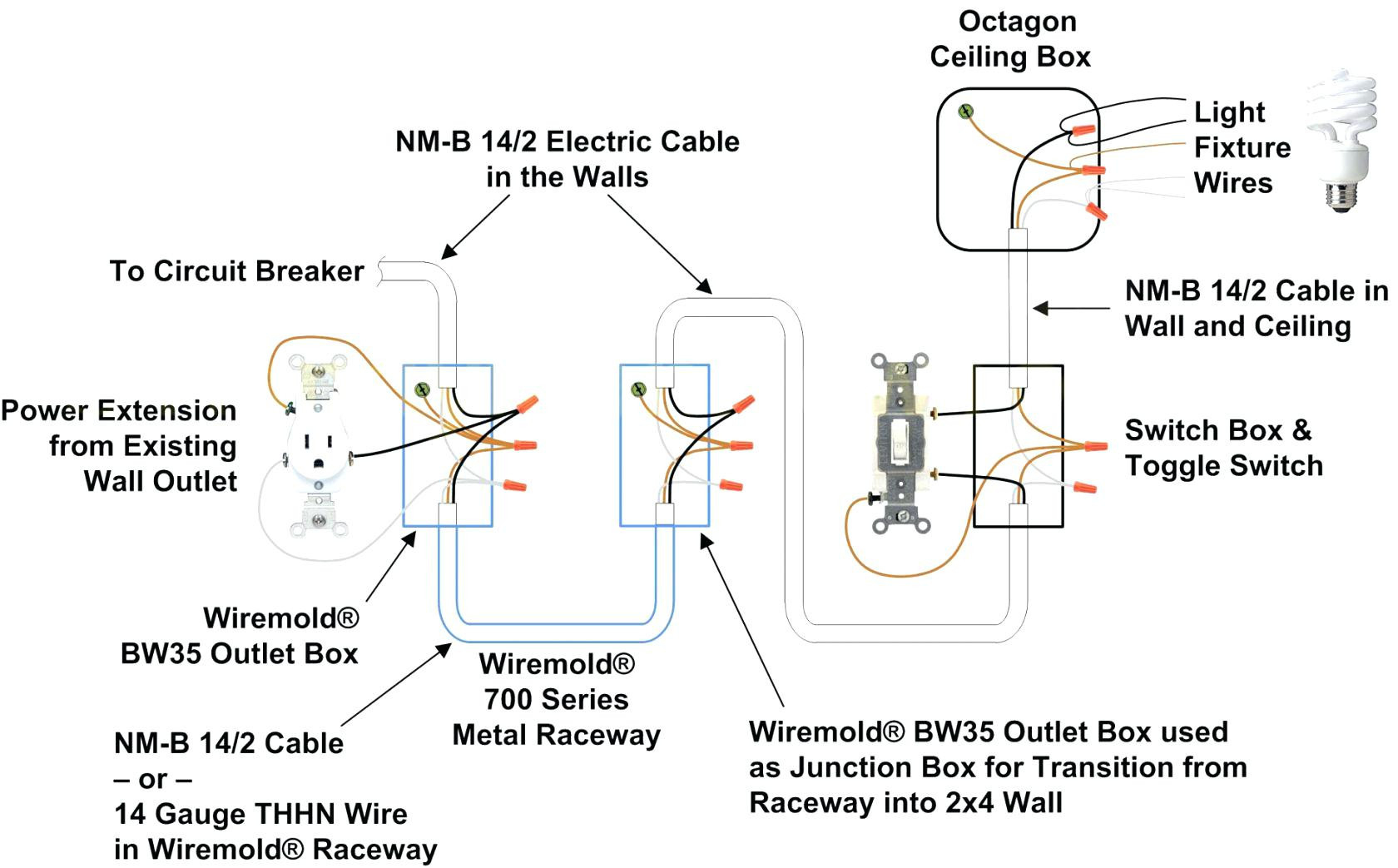 Octagon Ceiling Box

Light Fixture Wires

NM-B 14/2 Electric Cable in the Walls

To Circuit Breaker

NM-B 14/2 Cable in Wall and Ceiling

Power Extension from Existing Wall Outlet

Switch Box & Toggle Switch

Wiremold® BW35 Outlet Box

Wiremold® 700 Series Metal Raceway

NM-B 14/2 Cable – or – 14 Gauge THHN Wire in Wiremold® Raceway

Wiremold® BW35 Outlet Box used as Junction Box for Transition from Raceway into 2x4 Wall