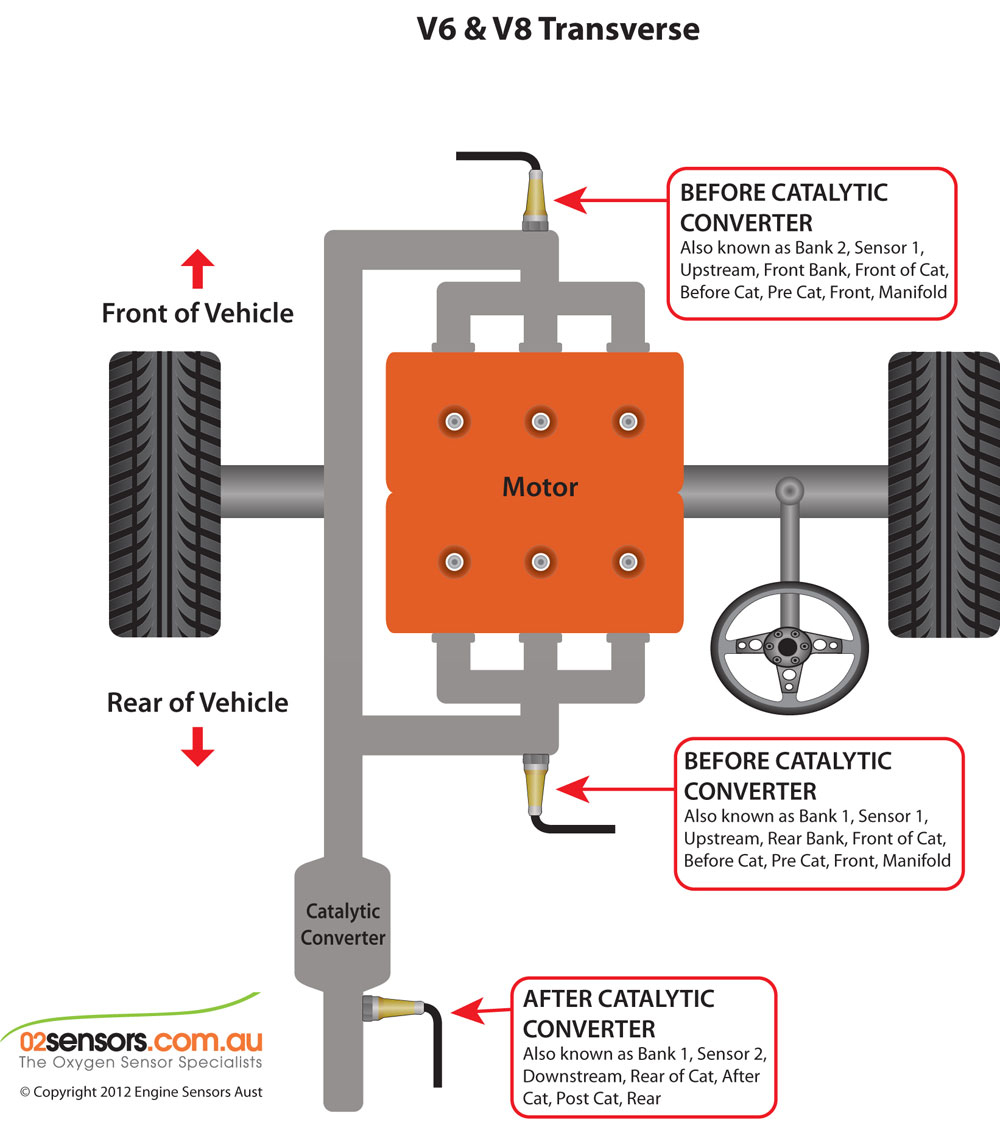 V6 & V8 Transverse

BEFORE CATALYTIC CONVERTER
Also known as Bank 2, Sensor 1, Upstream, Front Bank, Front of Cat, Before Cat, Pre Cat, Front, Manifold

Front of Vehicle

Motor

Rear of Vehicle

BEFORE CATALYTIC CONVERTER
Also known as Bank 1, Sensor 1, Upstream, Rear Bank, Front of Cat, Before Cat, Pre Cat, Front, Manifold

Catalytic Converter

AFTER CATALYTIC CONVERTER
Also known as Bank 1, Sensor 2, Downstream, Rear of Cat, After Cat, Post Cat, Rear

02sensors.com.au
The Oxygen Sensor Specialists
© Copyright 2012 Engine Sensors Aust