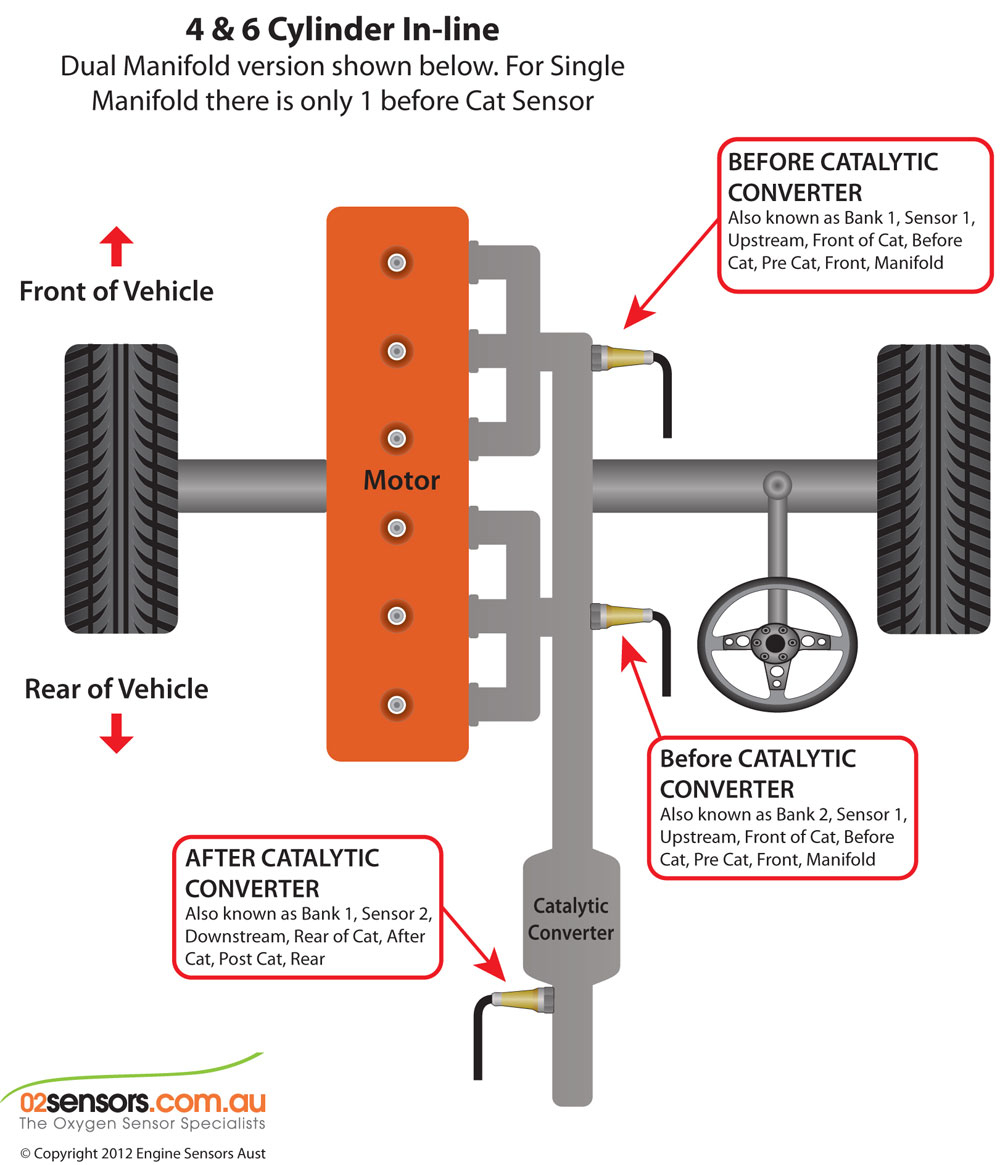 4 & 6 Cylinder In-line
Dual Manifold version shown below. For Single Manifold there is only 1 before Cat Sensor

BEFORE CATALYTIC CONVERTER
Also known as Bank 1, Sensor 1, Upstream, Front of Cat, Before Cat, Pre Cat, Front, Manifold

Front of Vehicle

Motor

Rear of Vehicle

Before CATALYTIC CONVERTER
Also known as Bank 2, Sensor 1, Upstream, Front of Cat, Before Cat, Pre Cat, Front, Manifold

AFTER CATALYTIC CONVERTER
Also known as Bank 1, Sensor 2, Downstream, Rear of Cat, After Cat, Post Cat, Rear

Catalytic Converter

02sensors.com.au
The Oxygen Sensor Specialists
© Copyright 2012 Engine Sensors Aust