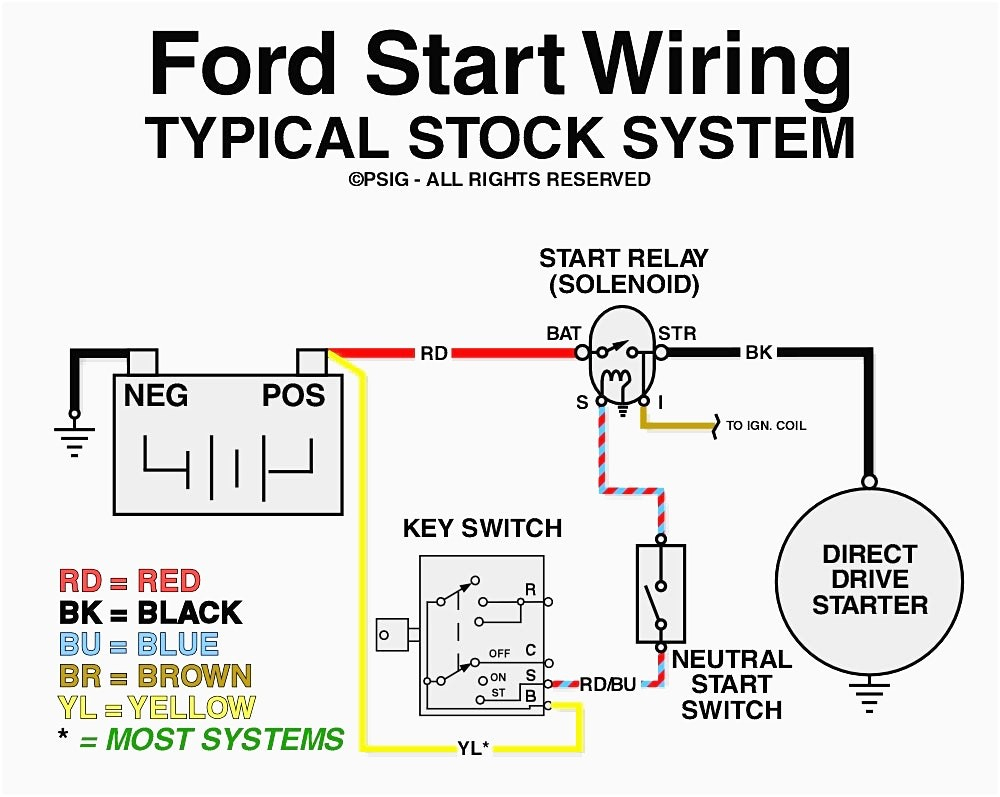 Ford Start Wiring
TYPICAL STOCK SYSTEM
©PSIG - ALL RIGHTS RESERVED

START RELAY
(SOLENOID)

BAT
STR
RD
BK
S
I
TO IGN. COIL

NEG
POS

KEY SWITCH
R
OFF
C
ON
S
ST
B
RD/BU
YL*

NEUTRAL
START
SWITCH

DIRECT
DRIVE
STARTER

RD = RED
BK = BLACK
BU = BLUE
BR = BROWN
YL = YELLOW
* = MOST SYSTEMS