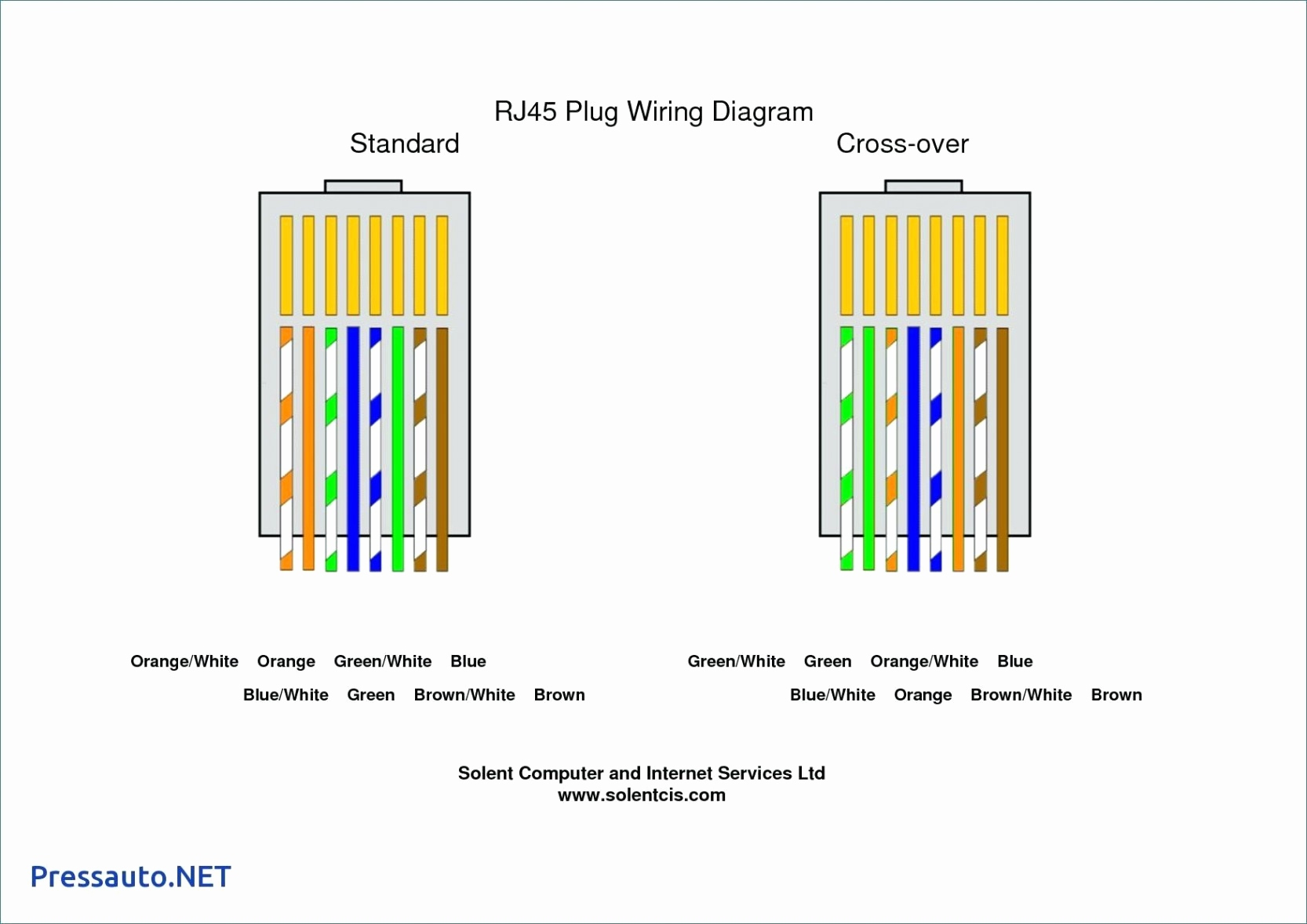 RJ45 Plug Wiring Diagram

Standard

Cross-over

Orange/White Orange Green/White Blue

Blue/White Green Brown/White Brown

Green/White Green Orange/White Blue

Blue/White Orange Brown/White Brown

Solent Computer and Internet Services Ltd
www.solentcis.com

Pressauto.NET