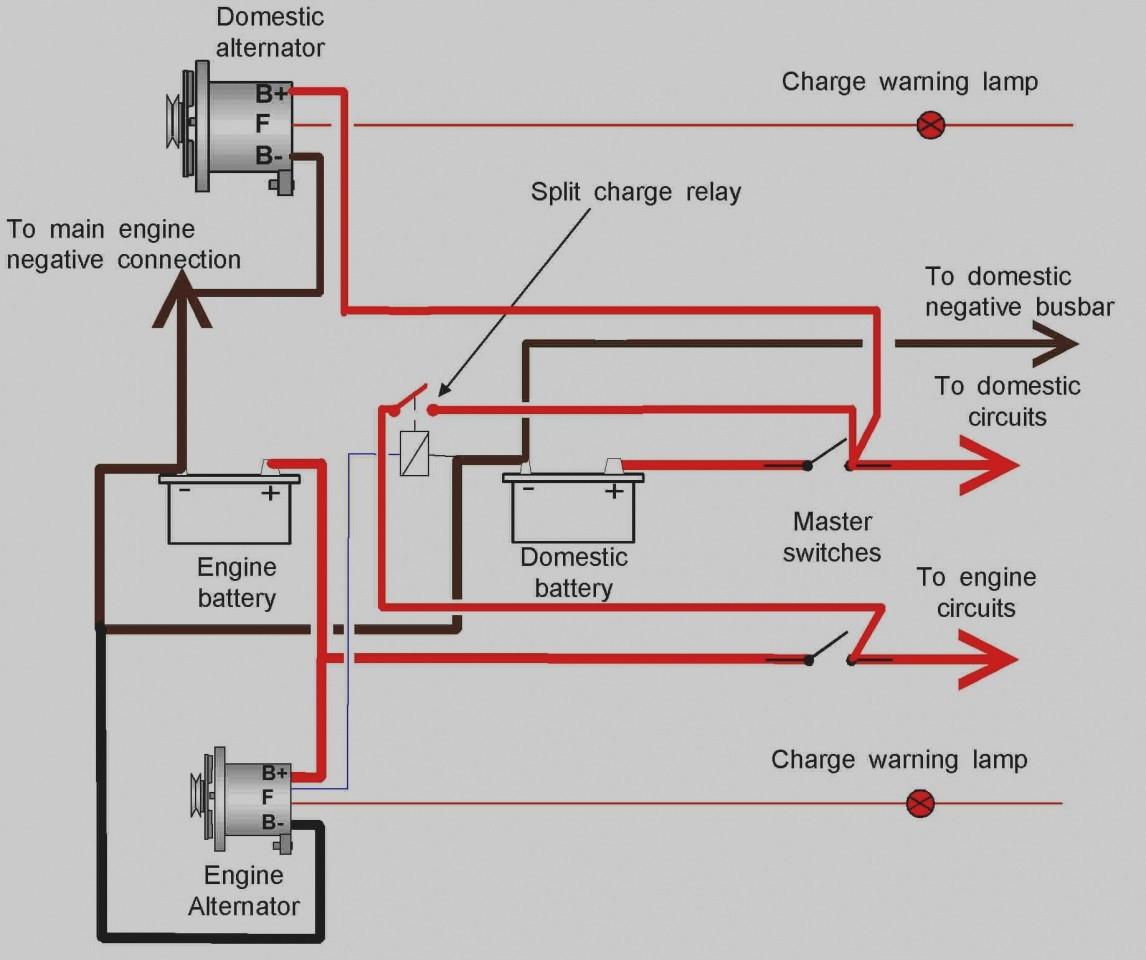 Domestic alternator

B+
F
B-

Charge warning lamp

Split charge relay

To main engine negative connection

To domestic negative busbar

To domestic circuits

-
+
Engine battery

-
+
Domestic battery

Master switches

To engine circuits

B+
F
B-
Engine Alternator

Charge warning lamp