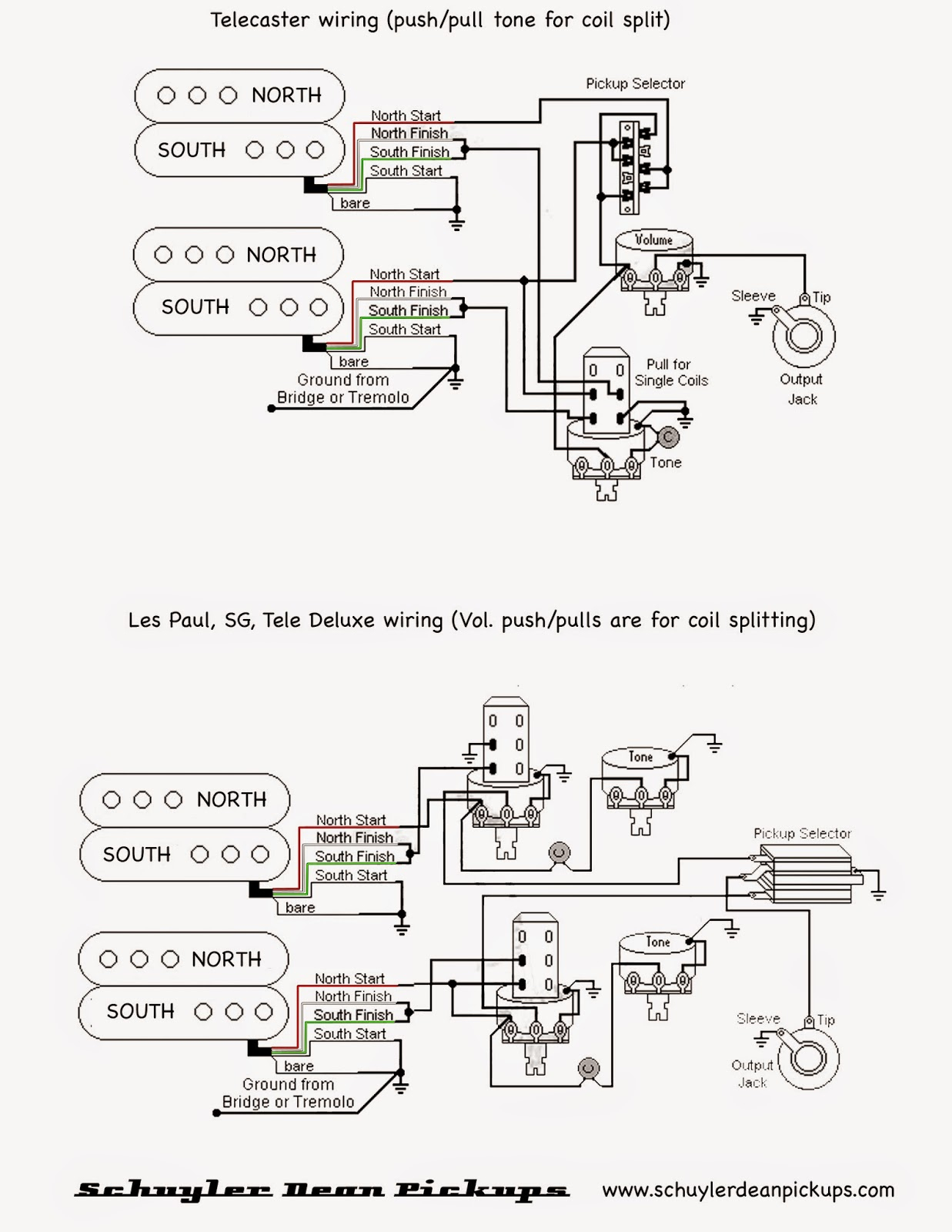 Telecaster wiring (push/pull tone for coil split)

NORTH
SOUTH
North Start
North Finish
South Finish
South Start
bare

Pickup Selector

NORTH
SOUTH
North Start
North Finish
South Finish
South Start
bare
Ground from
Bridge or Tremolo

Volume
Sleeve
Tip
Output
Jack

Pull for
Single Coils
C
Tone

Les Paul, SG, Tele Deluxe wiring (Vol. push/pulls are for coil splitting)

NORTH
SOUTH
North Start
North Finish
South Finish
South Start
bare

Tone

Pickup Selector

NORTH
SOUTH
North Start
North Finish
South Finish
South Start
bare
Ground from
Bridge or Tremolo

Tone

Sleeve
Tip
Output
Jack

Schuyler Dean Pickups
www.schuylerdeanpickups.com